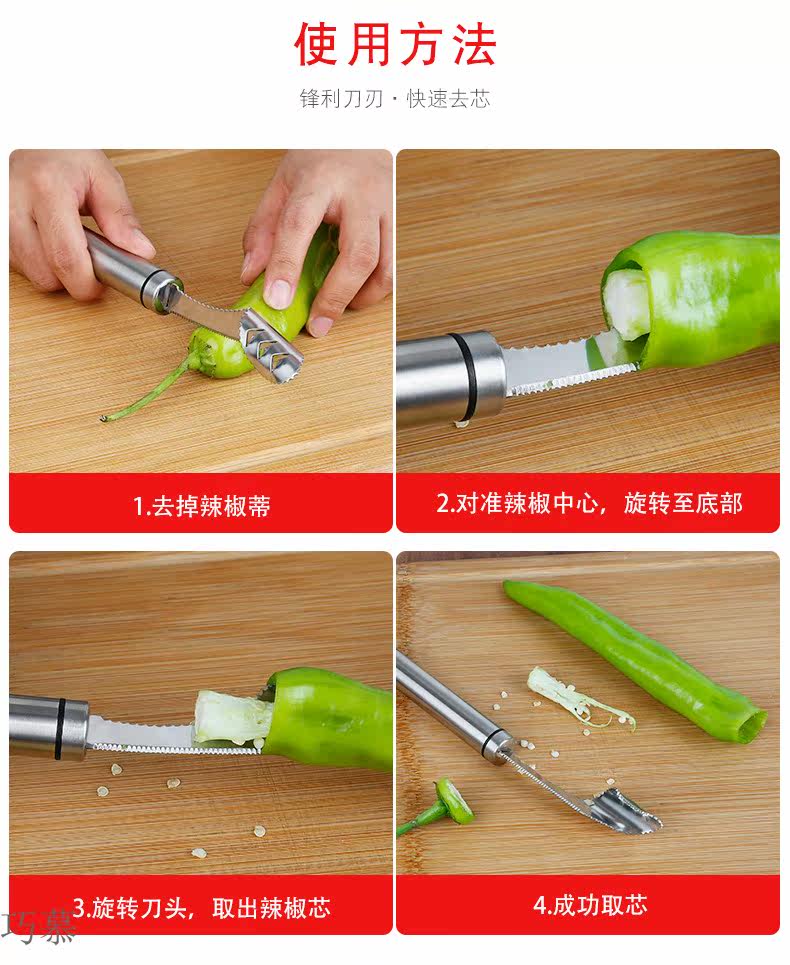 使用方法

锋利刀刃 · 快速去芯

1.去掉辣椒蒂

2.对准辣椒中心，旋转至底部

3.旋转刀头，取出辣椒芯

4.成功取芯

巧慕