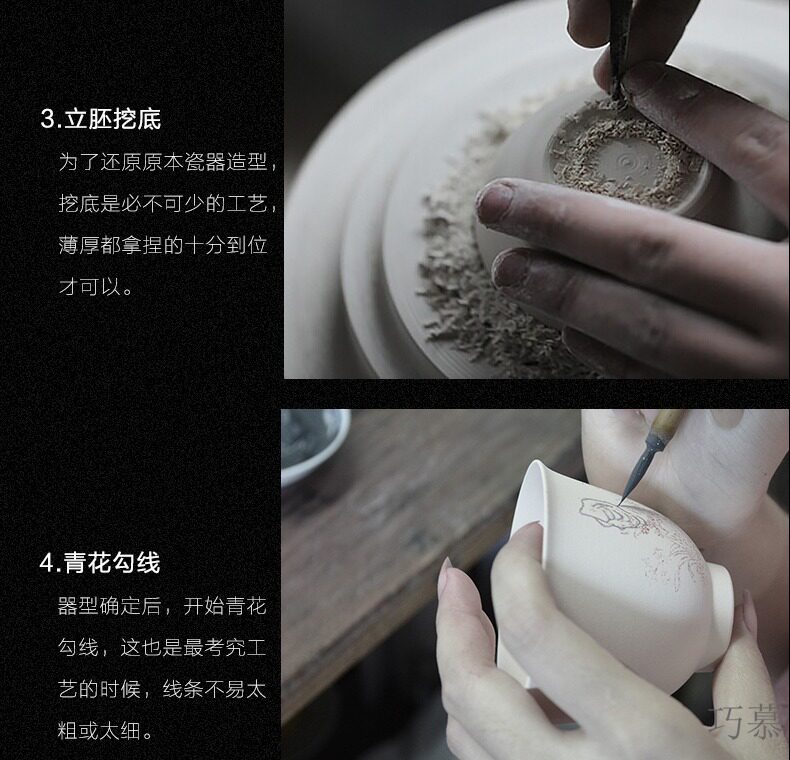 3.立胚挖底

为了还原原本瓷器造型，挖底是必不可少的工艺，薄厚都拿捏的十分到位才可以。

4.青花勾线

器型确定后，开始青花勾线，这也是最考究工艺的时候，线条不易太粗或太细。

巧慕