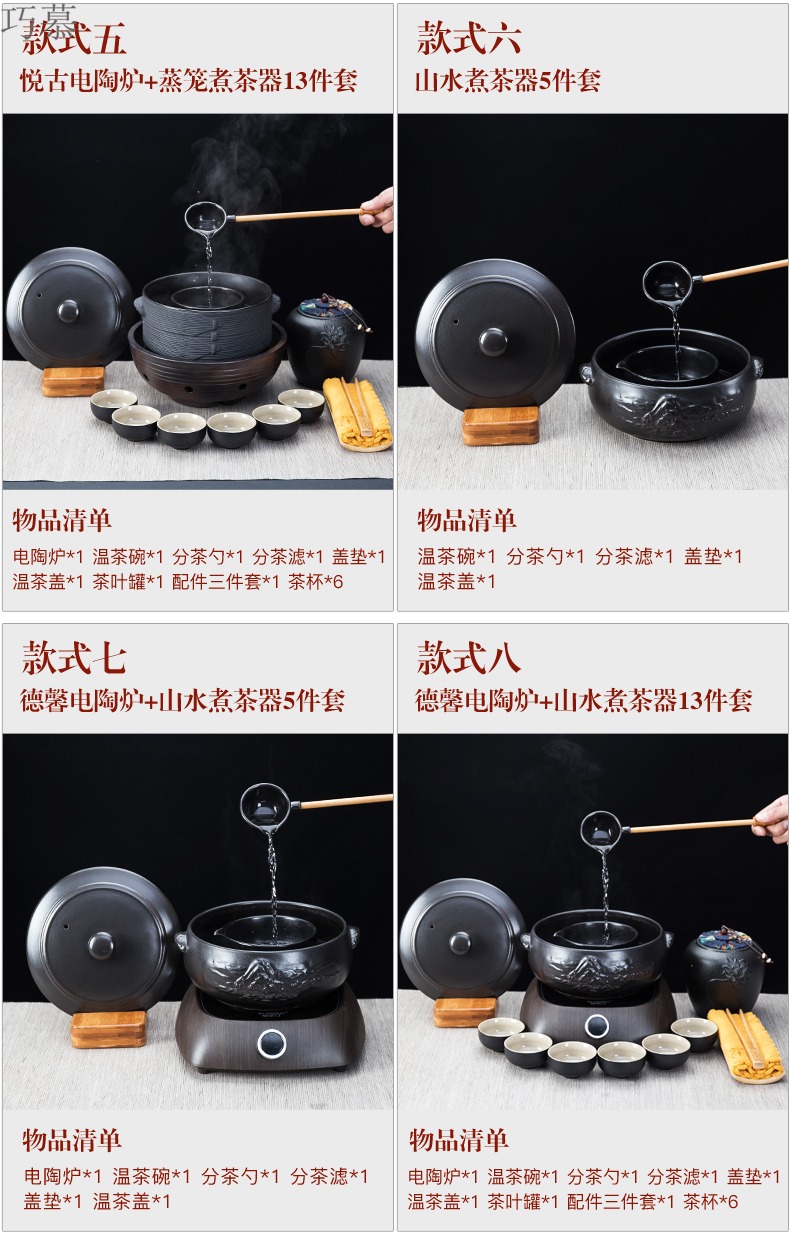 巧慕

款式五
悦古电陶炉+蒸笼煮茶器13件套

物品清单
电陶炉*1 温茶碗*1 分茶勺*1 分茶滤*1 盖垫*1 温茶盖*1 茶叶罐*1 配件三件套*1 茶杯*6

款式六
山水煮茶器5件套

物品清单
温茶碗*1 分茶勺*1 分茶滤*1 盖垫*1 温茶盖*1

款式七
德馨电陶炉+山水煮茶器5件套

物品清单
电陶炉*1 温茶碗*1 分茶勺*1 分茶滤*1 盖垫*1 温茶盖*1

款式八
德馨电陶炉+山水煮茶器13件套

物品清单
电陶炉*1 温茶碗*1 分茶勺*1 分茶滤*1 盖垫*1 温茶盖*1 茶叶罐*1 配件三件套*1 茶杯*6