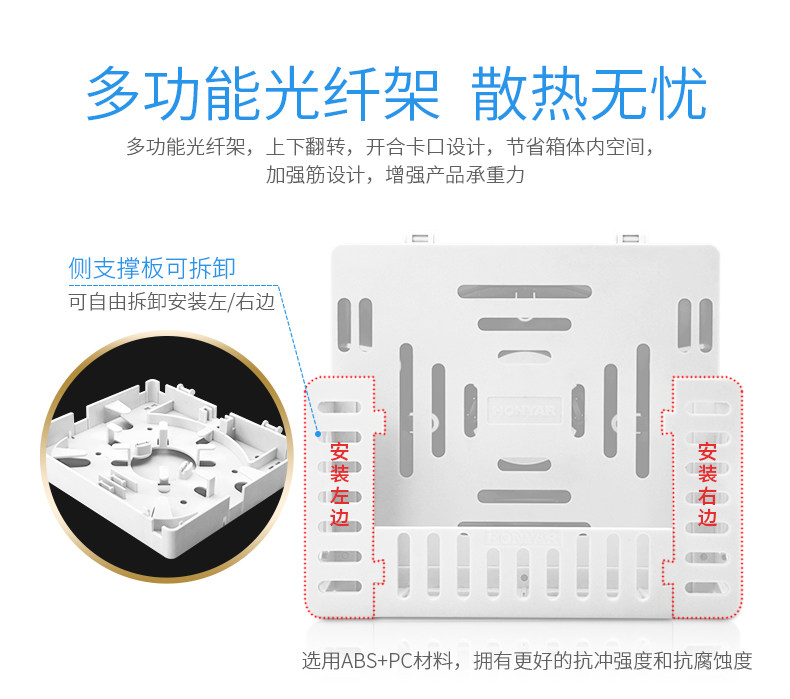 多功能光纤架 散热无忧

多功能光纤架，上下翻转，开合卡口设计，节省箱体内空间，加强筋设计，增强产品承重力

侧支撑板可拆卸

可自由拆卸安装左/右边

HONYAR

安装左边

安装右边

HONYAR

选用ABS+PC材料，拥有更好的抗冲强度和抗腐蚀度