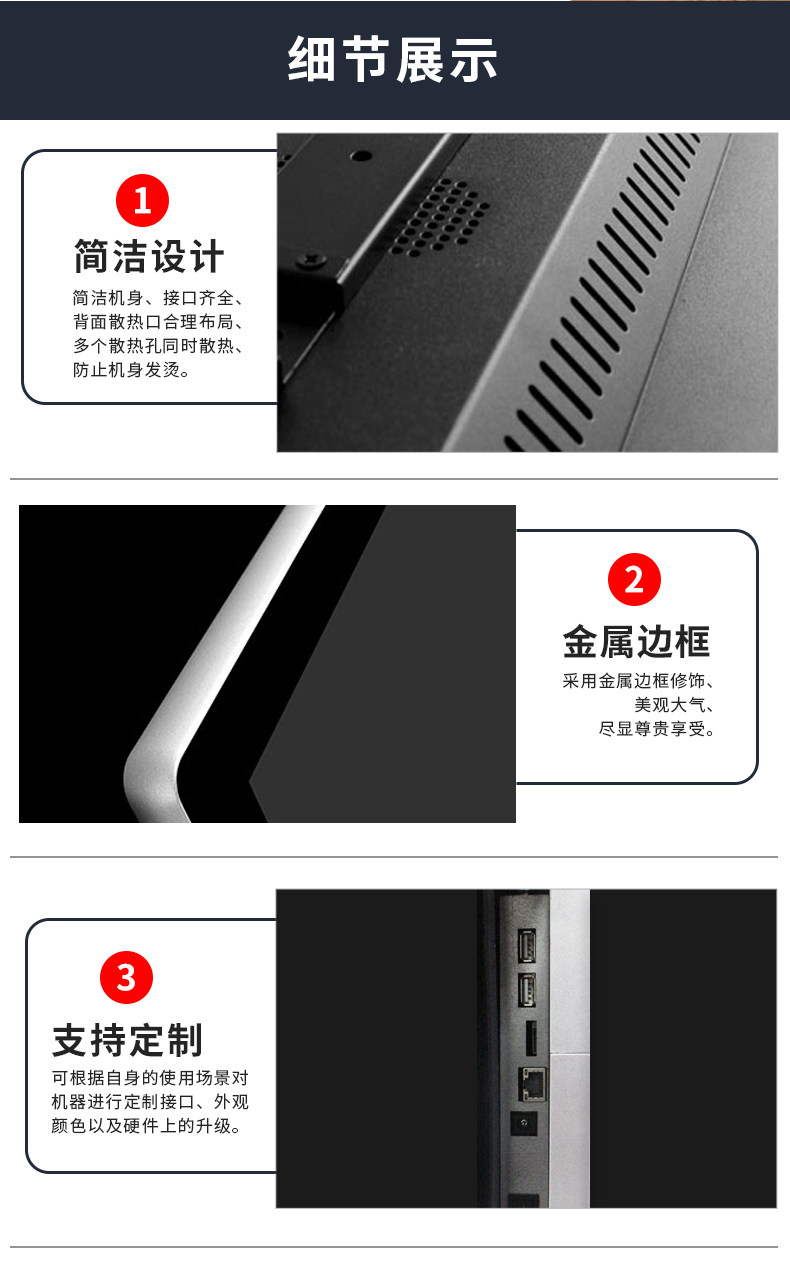 细节展示

1

简洁设计

简洁机身、接口齐全、背面散热口合理布局、多个散热孔同时散热、防止机身发烫。

2

金属边框

采用金属边框修饰、美观大气、尽显尊贵享受。

3

支持定制

可根据自身的使用场景对机器进行定制接口、外观颜色以及硬件上的升级。