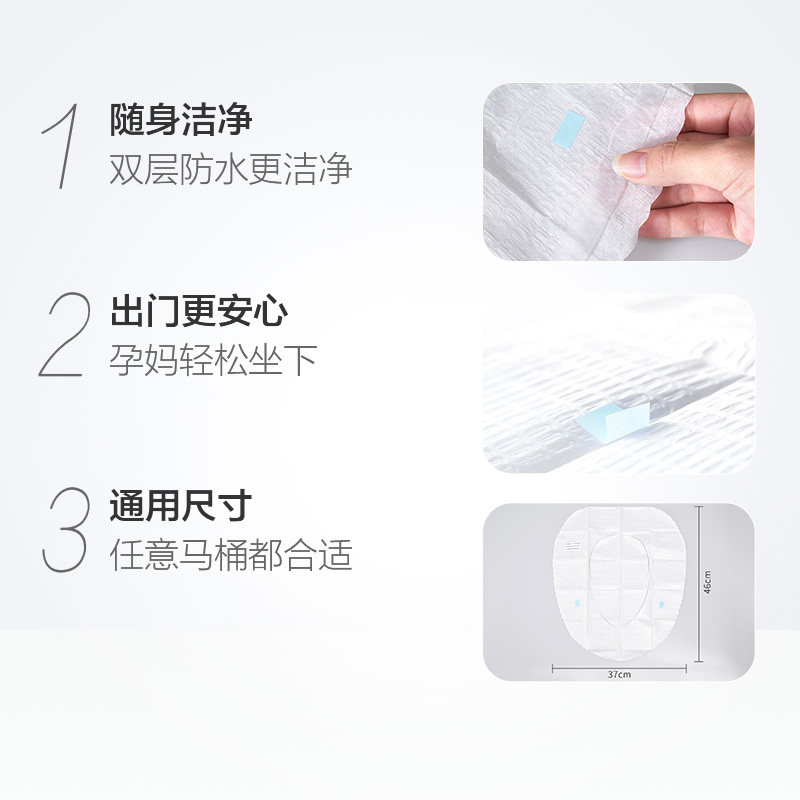 1
随身洁净
双层防水更洁净

2
出门更安心
孕妈轻松坐下

3
通用尺寸
任意马桶都合适

46cm

37cm