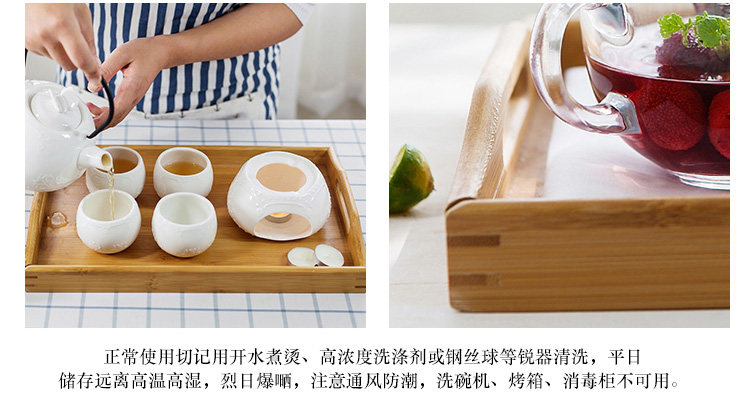 正常使用切记用开水煮烫、高浓度洗涤剂或钢丝球等锐器清洗，平日储存远离高温高湿，烈日爆晒，注意通风防潮，洗碗机、烤箱、消毒柜不可用。