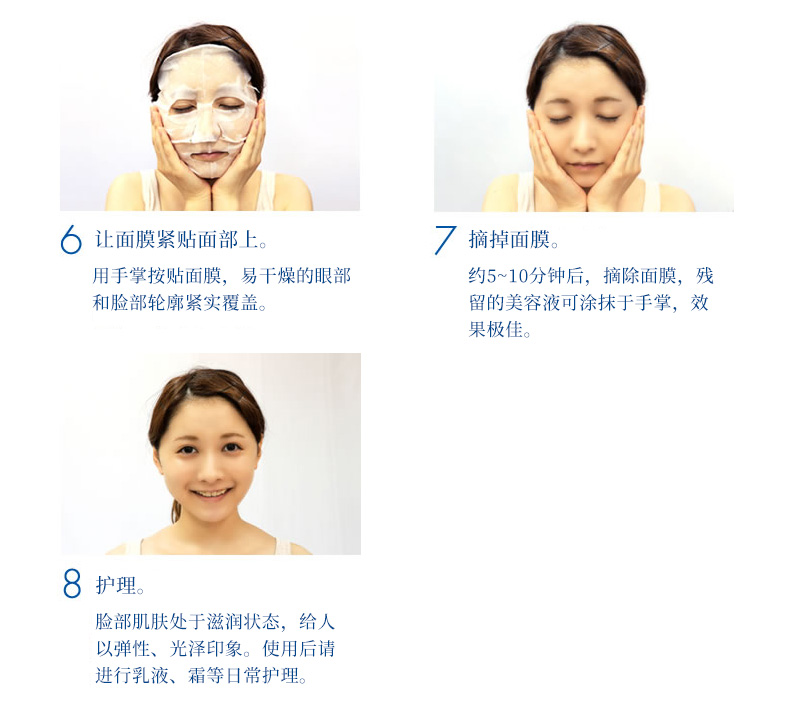 6 让面膜紧贴面部上。

用手掌按贴面膜，易干燥的眼部和脸部轮廓紧实覆盖。

7 摘掉面膜。

约5~10分钟后，摘除面膜，残留的美容液可涂抹于手掌，效果极佳。

8 护理。

脸部肌肤处于滋润状态，给人以弹性、光泽印象。使用后请进行乳液、霜等日常护理。