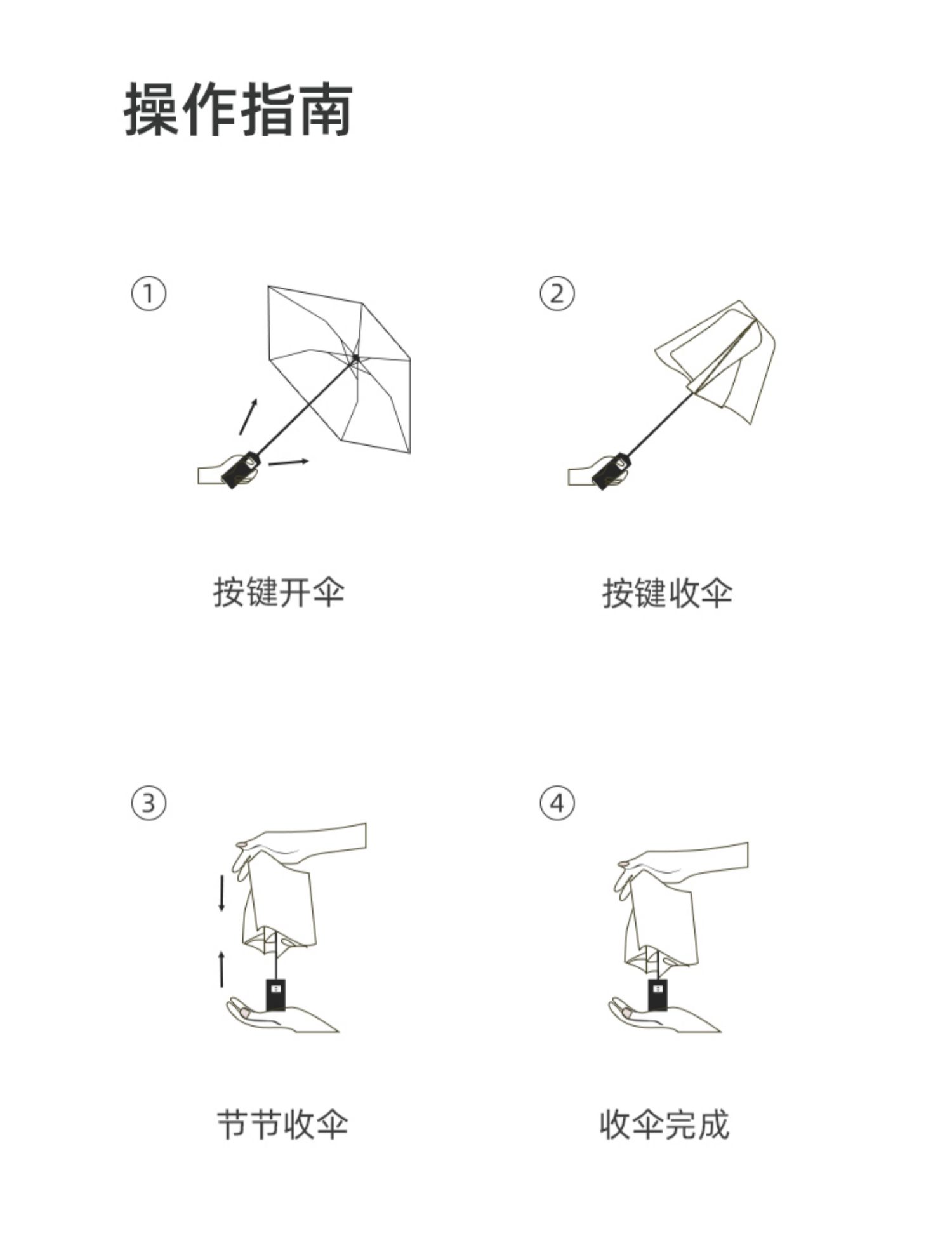 操作指南

①

按键开伞

②

按键收伞

③

节节收伞

④

收伞完成