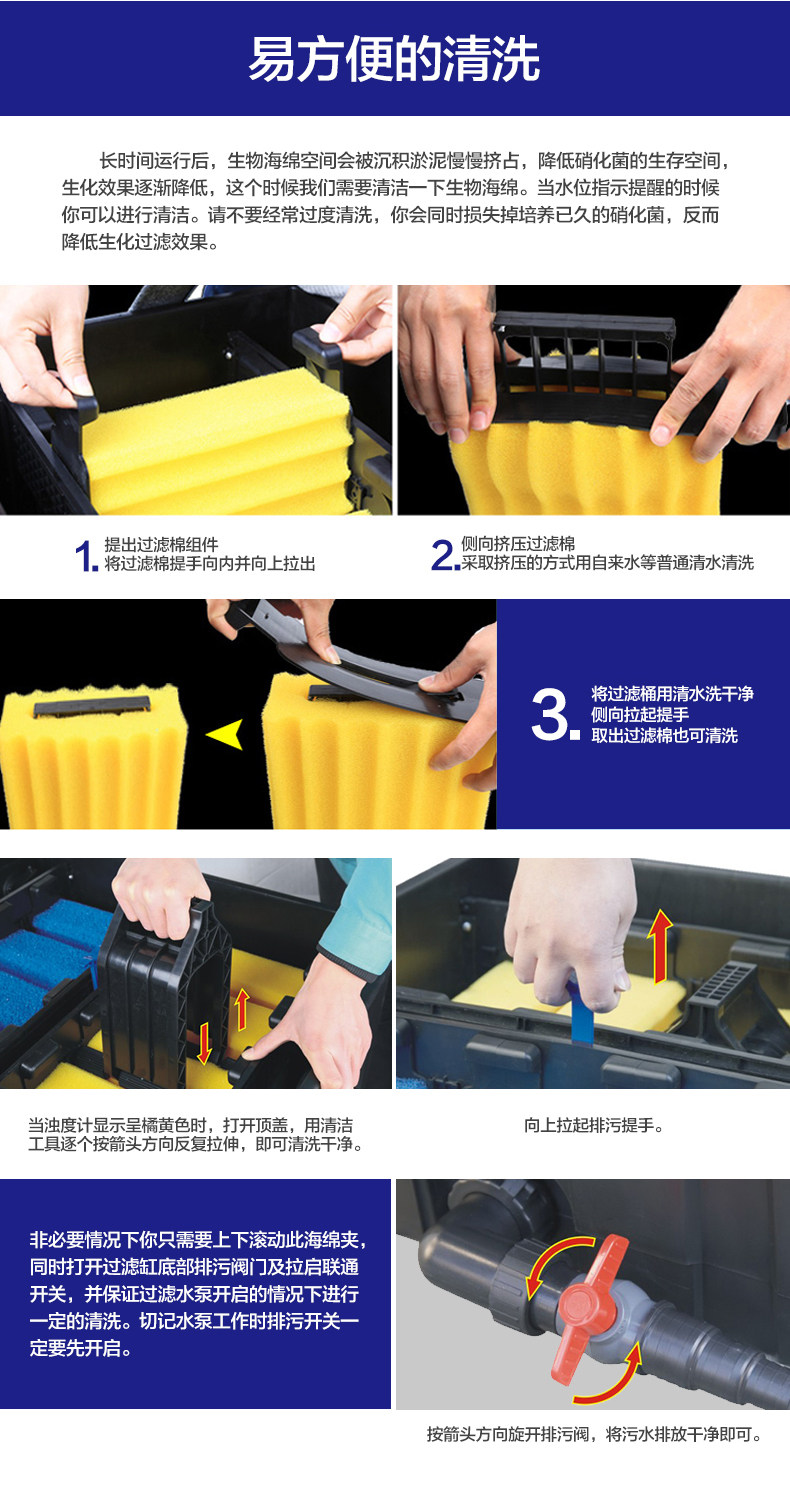 易方便的清洗

长时间运行后，生物海绵空间会被沉积淤泥慢慢挤占，降低硝化菌的生存空间，生化效果逐渐降低，这个时候我们需要清洁一下生物海绵。当水位指示提醒的时候你可以进行清洁。请不要经常过度清洗，你会同时损失掉培养已久的硝化菌，反而降低生化过滤效果。

1. 提出过滤棉组件
将过滤棉提手向内并向上拉出

2. 侧向挤压过滤棉
采取挤压的方式用自来水等普通清水清洗

3. 将过滤桶用清水洗干净
侧向拉起提手
取出过滤棉也可清洗

当浊度计显示呈橘黄色时，打开顶盖，用清洁工具逐个按箭头方向反复拉伸，即可清洗干净。

向上拉起排污提手。

非必要情况下你只需要上下滚动此海绵夹，同时打开过滤缸底部排污阀门及拉启联通开关，并保证过滤水泵开启的情况下进行一定的清洗。切记水泵工作时排污开关一定要先开启。

按箭头方向旋开排污阀，将污水排放干净即可。