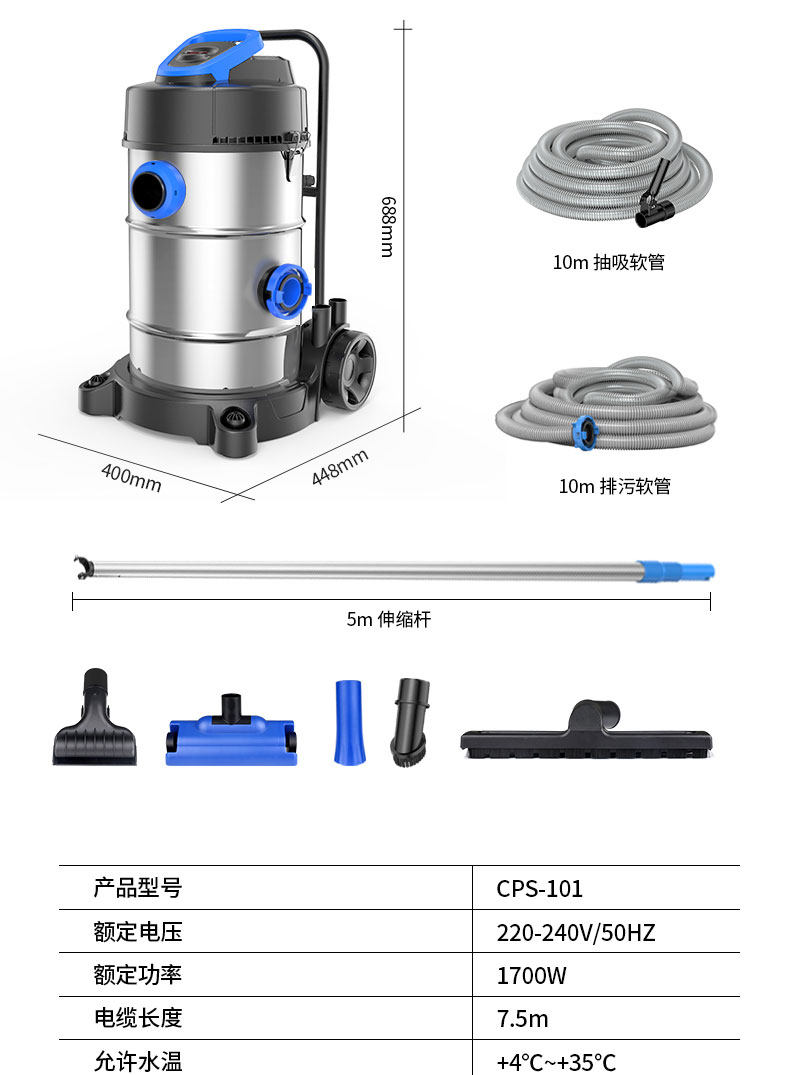 688mm

400mm

448mm

10m 抽吸软管

10m 排污软管

5m 伸缩杆

| 产品型号 | CPS-101 |
|---|---|
| 额定电压 | 220-240V/50HZ |
| 额定功率 | 1700W |
| 电缆长度 | 7.5m |
| 允许水温 | +4°C~+35°C |