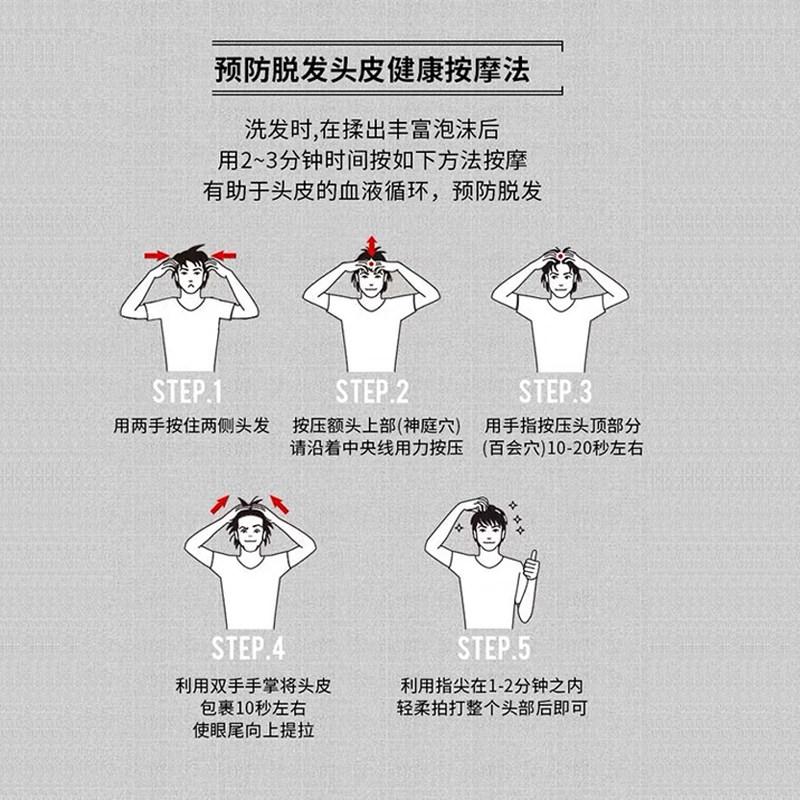 预防脱发头皮健康按摩法

洗发时,在揉出丰富泡沫后
用2~3分钟时间按如下方法按摩
有助于头皮的血液循环，预防脱发

STEP.1
用两手按住两侧头发

STEP.2
按压额头上部(神庭穴)
请沿着中央线用力按压

STEP.3
用手指按压头顶部分
(百会穴)10-20秒左右

STEP.4
利用双手手掌将头皮
包裹10秒左右
使眼尾向上提拉

STEP.5
利用指尖在1-2分钟之内
轻柔拍打整个头部后即可