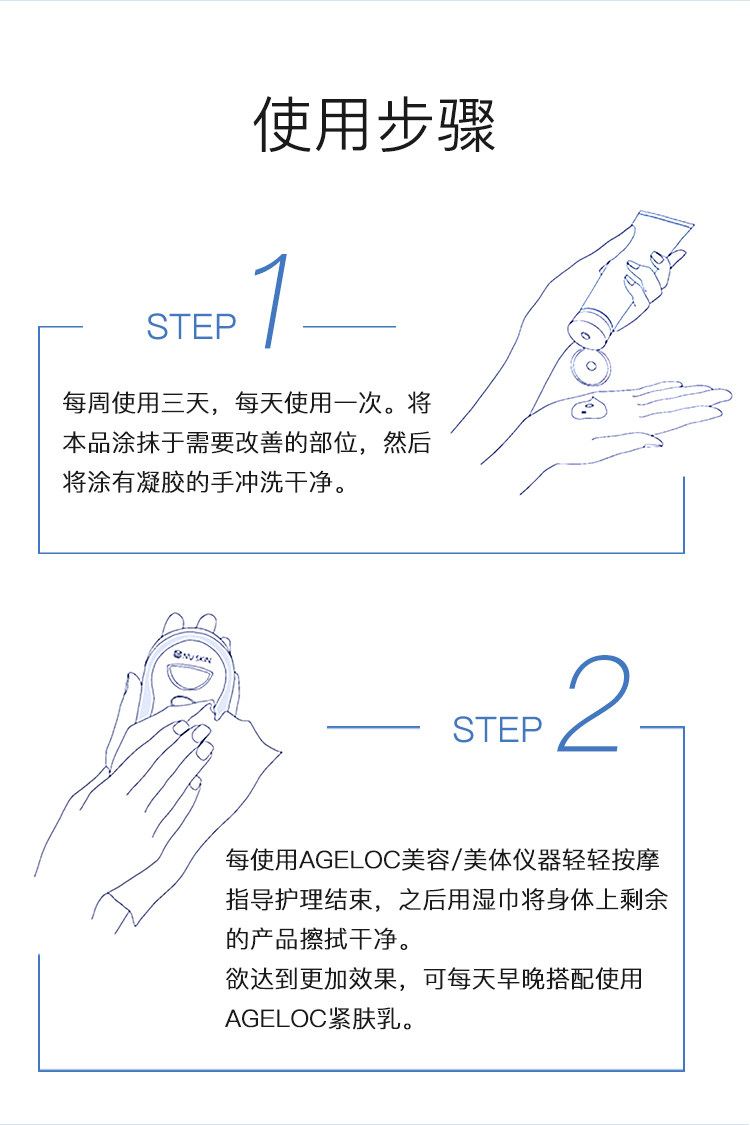 使用步骤

STEP 1

每周使用三天，每天使用一次。将本品涂抹于需要改善的部位，然后将涂有凝胶的手冲洗干净。

NU SKIN

STEP 2

每使用AGELOC美容/美体仪器轻轻按摩指导护理结束，之后用湿巾将身体上剩余的产品擦拭干净。
欲达到更加效果，可每天早晚搭配使用AGELOC紧肤乳。