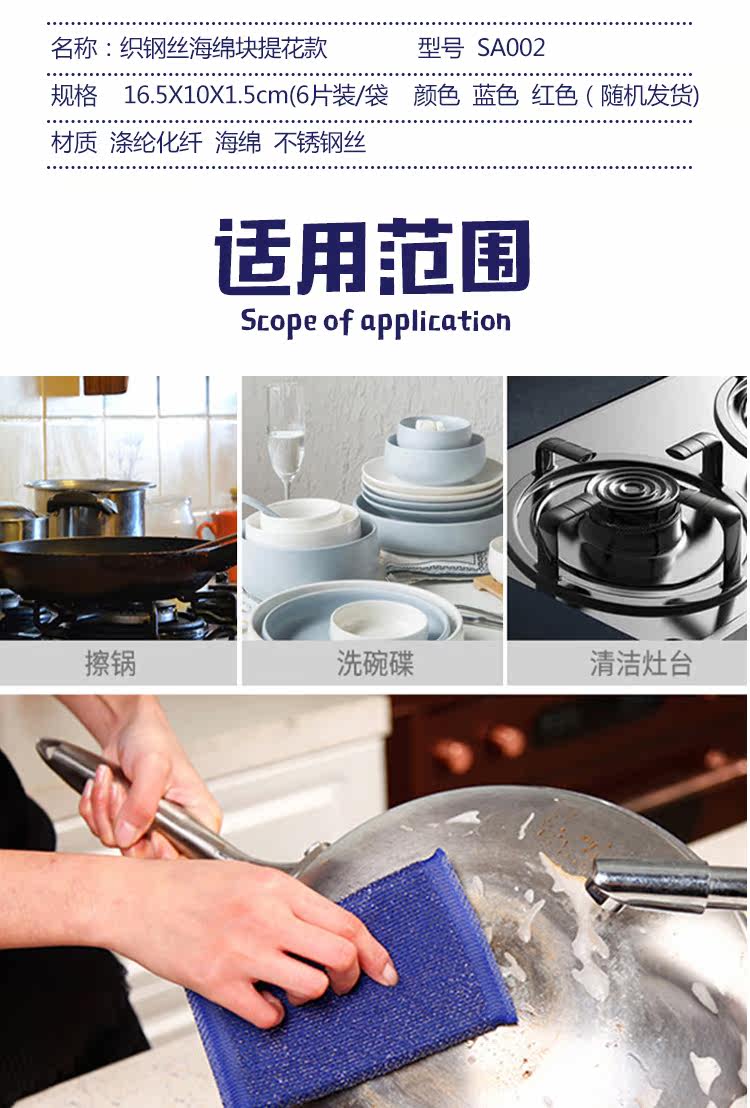 名称：织钢丝海绵块提花款　　型号 SA002

规格　16.5X10X1.5cm(6片装/袋　颜色 蓝色 红色（随机发货)

材质 涤纶化纤 海绵 不锈钢丝

适用范围

Scope of application

擦锅

洗碗碟

清洁灶台