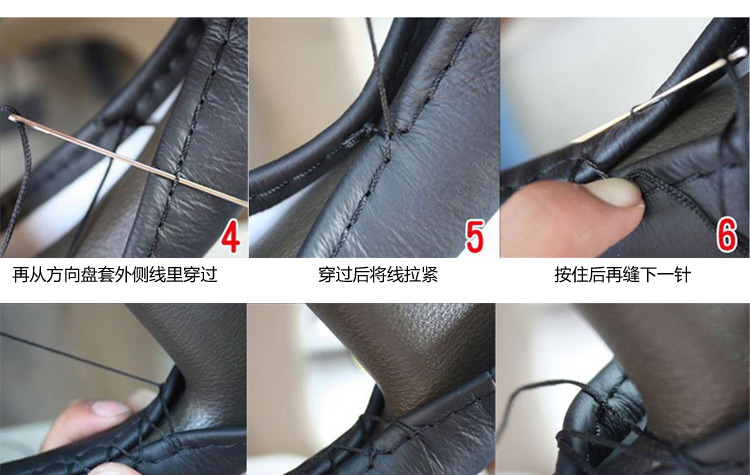 4
再从方向盘套外侧线里穿过

5
穿过后将线拉紧

6
按住后再缝下一针