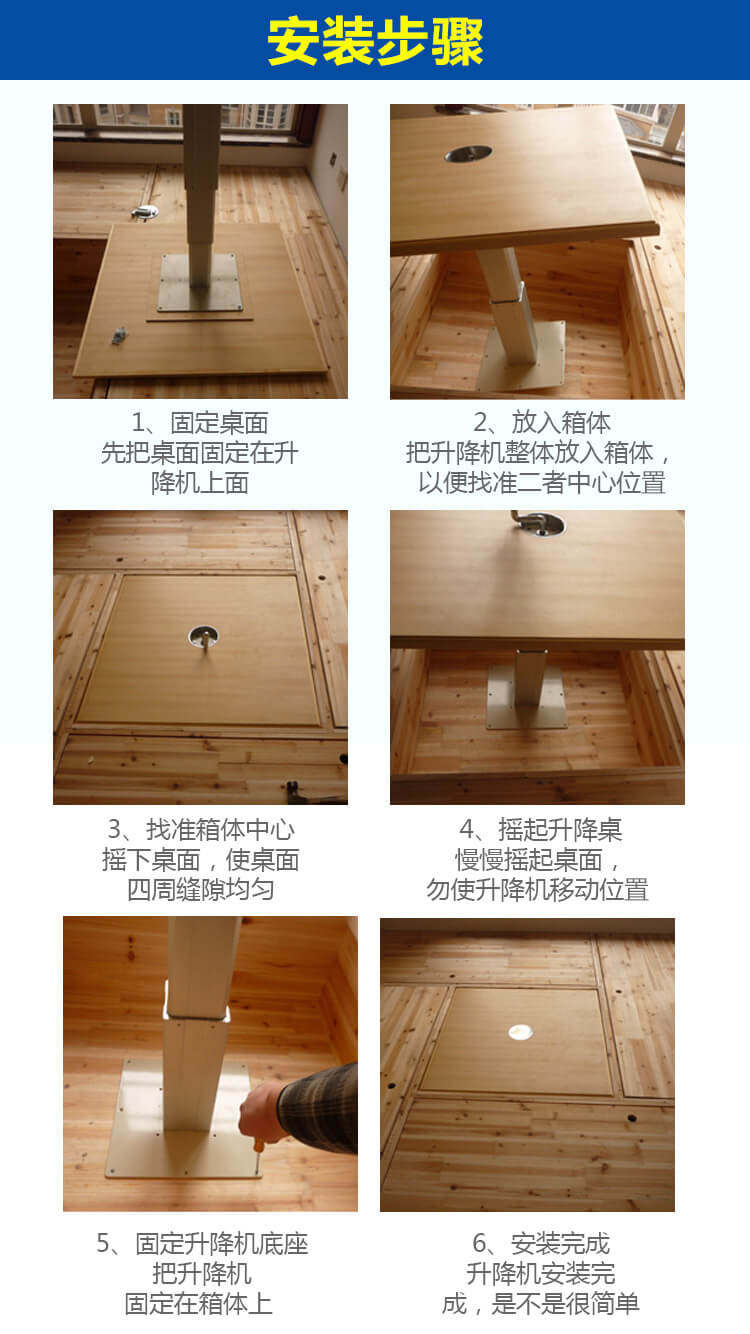 安装步骤

1、固定桌面
先把桌面固定在升降机上面

2、放入箱体
把升降机整体放入箱体，以便找准二者中心位置

3、找准箱体中心
摇下桌面，使桌面四周缝隙均匀

4、摇起升降桌
慢慢摇起桌面，勿使升降机移动位置

5、固定升降机底座
把升降机固定在箱体上

6、安装完成
升降机安装完成，是不是很简单