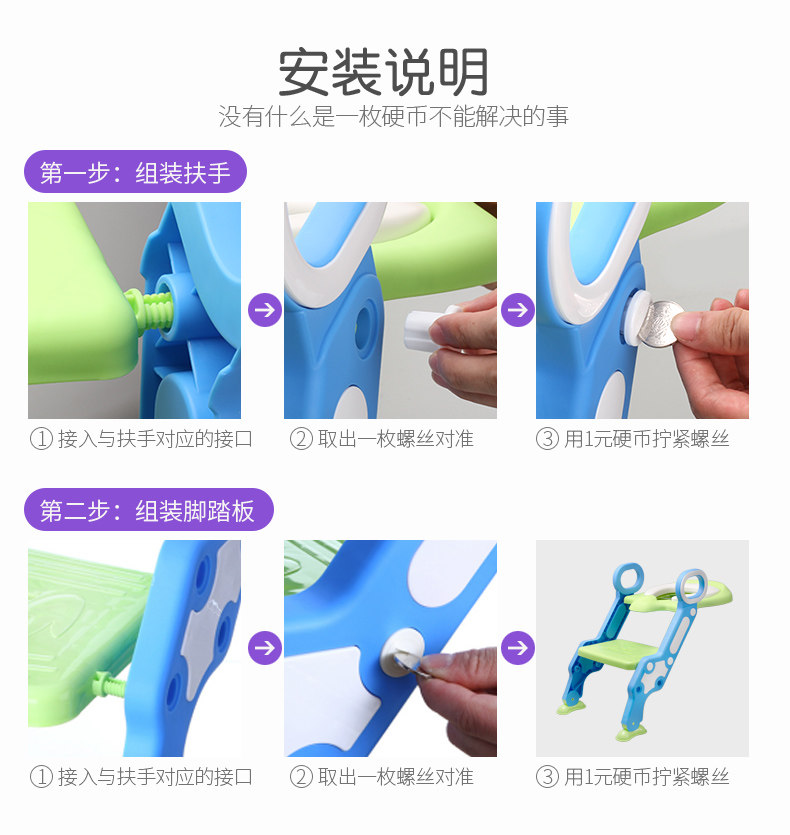 安装说明
没有什么是一枚硬币不能解决的事

第一步：组装扶手

① 接入与扶手对应的接口
② 取出一枚螺丝对准
③ 用1元硬币拧紧螺丝

第二步：组装脚踏板

① 接入与扶手对应的接口
② 取出一枚螺丝对准
③ 用1元硬币拧紧螺丝