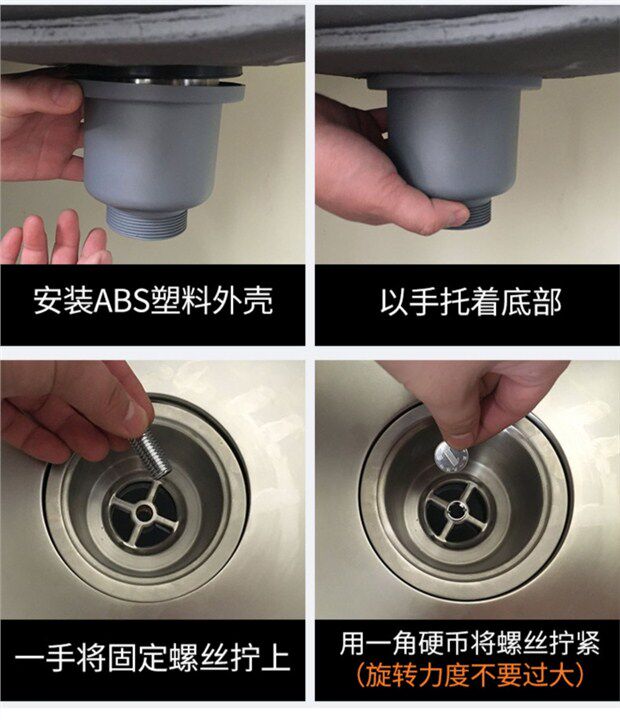 安装ABS塑料外壳

以手托着底部

一手将固定螺丝拧上

用一角硬币将螺丝拧紧
(旋转力度不要过大)