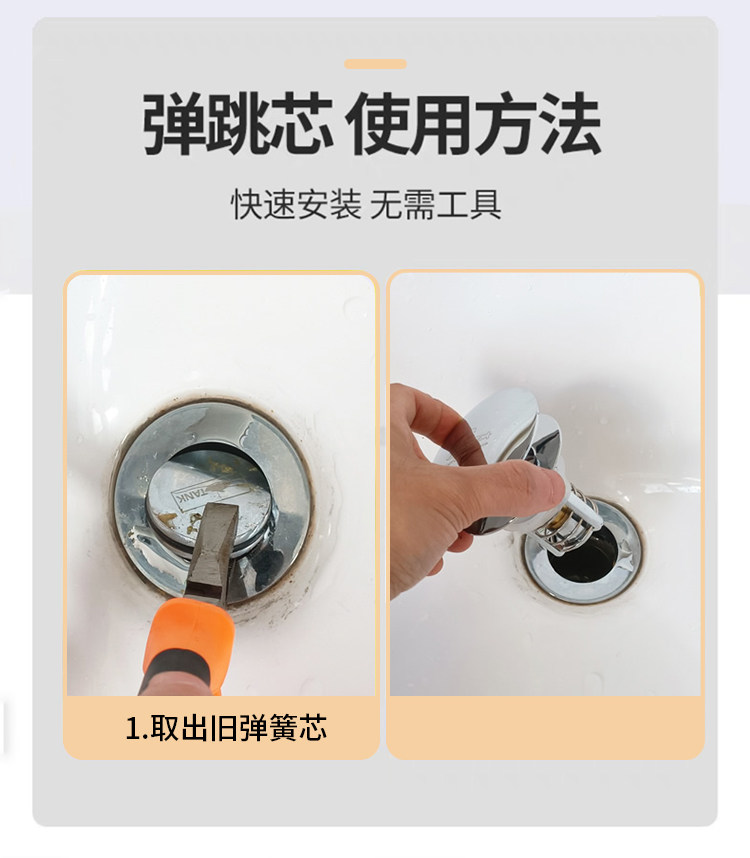 弹跳芯 使用方法

快速安装 无需工具

TANK

1.取出旧弹簧芯