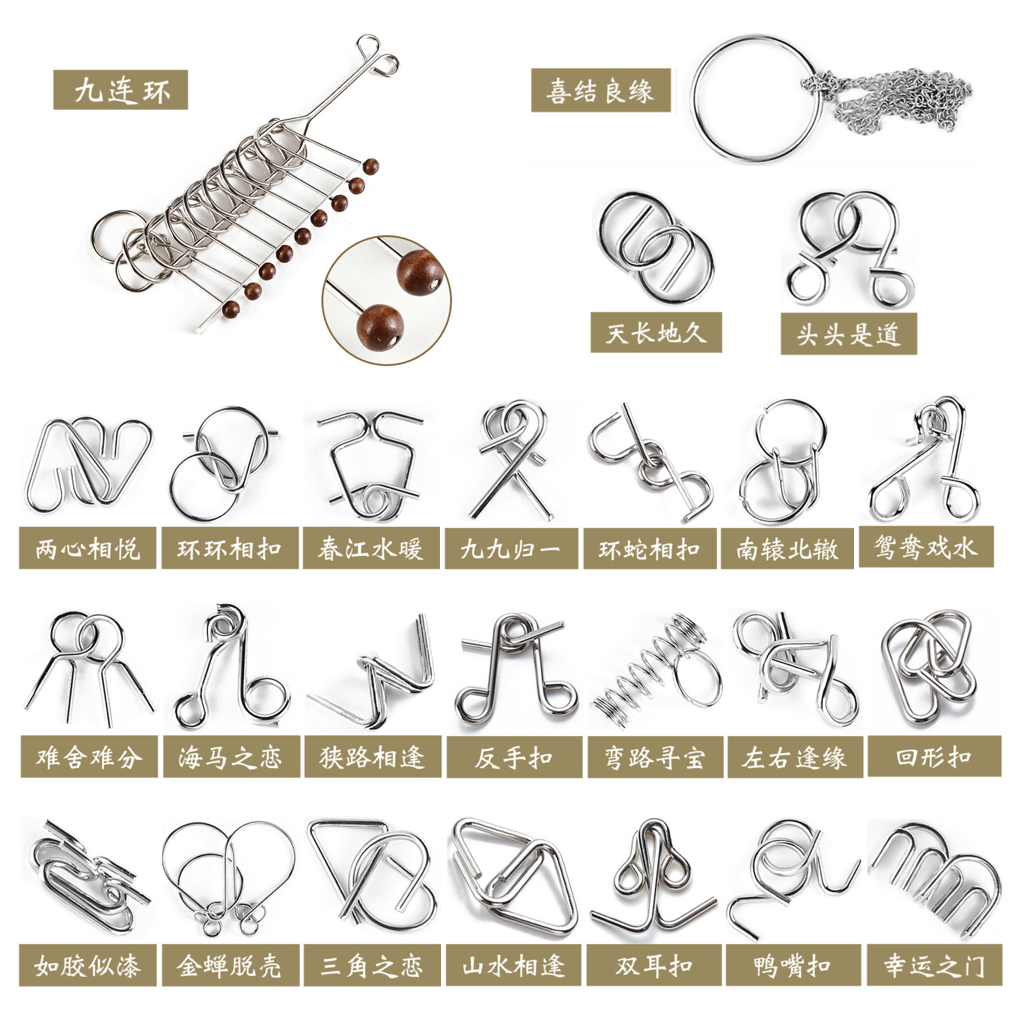 九连环

喜结良缘

天长地久

头头是道

两心相悦

环环相扣

春江水暖

九九归一

环蛇相扣

南辕北辙

鸳鸯戏水

难舍难分

海马之恋

狭路相逢

反手扣

弯路寻宝

左右逢缘

回形扣

如胶似漆

金蝉脱壳

三角之恋

山水相逢

双耳扣

鸭嘴扣

幸运之门