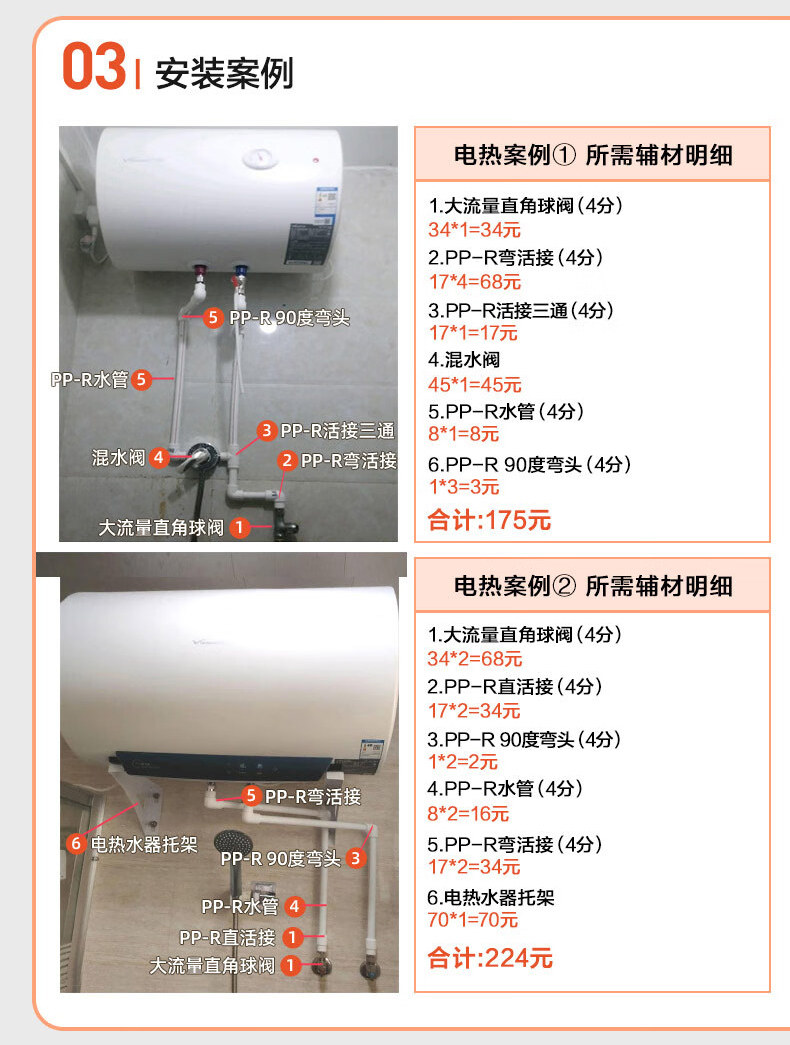 03 | 安装案例

5 PP-R 90度弯头
PP-R水管 5
3 PP-R活接三通
混水阀 4
2 PP-R弯活接
大流量直角球阀 1

电热案例① 所需辅材明细

1.大流量直角球阀（4分）
34*1=34元
2.PP-R弯活接（4分）
17*4=68元
3.PP-R活接三通（4分）
17*1=17元
4.混水阀
45*1=45元
5.PP-R水管（4分）
8*1=8元
6.PP-R 90度弯头（4分）
1*3=3元
合计:175元

5 PP-R弯活接
6 电热水器托架
PP-R 90度弯头 3
PP-R水管 4
PP-R直活接 1
大流量直角球阀 1

电热案例② 所需辅材明细

1.大流量直角球阀（4分）
34*2=68元
2.PP-R直活接（4分）
17*2=34元
3.PP-R 90度弯头（4分）
1*2=2元
4.PP-R水管（4分）
8*2=16元
5.PP-R弯活接（4分）
17*2=34元
6.电热水器托架
70*1=70元
合计:224元