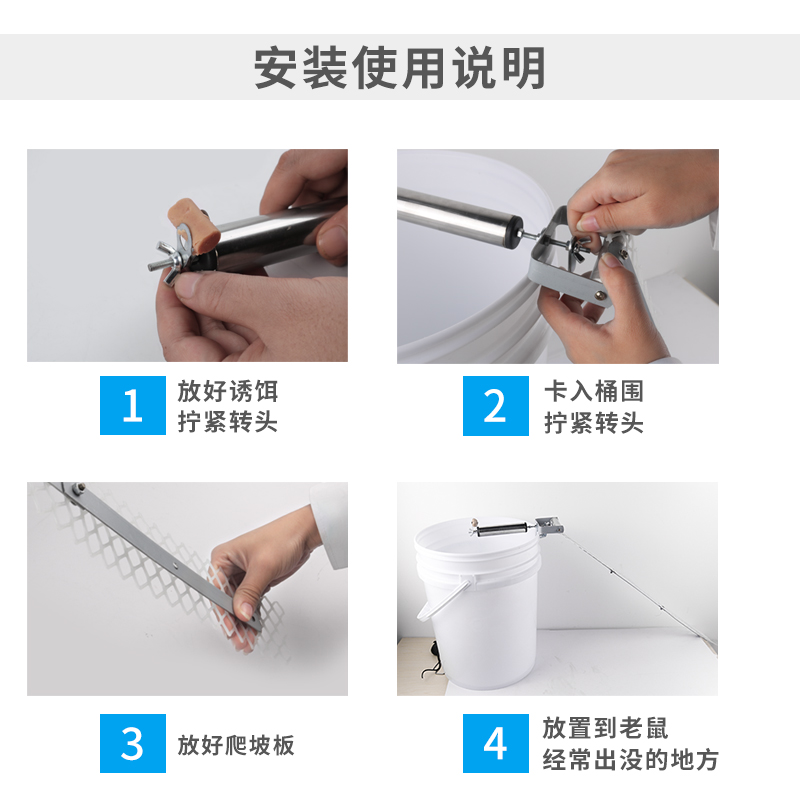 安装使用说明

1 放好诱饵
拧紧转头

2 卡入桶围
拧紧转头

3 放好爬坡板

4 放置到老鼠
经常出没的地方