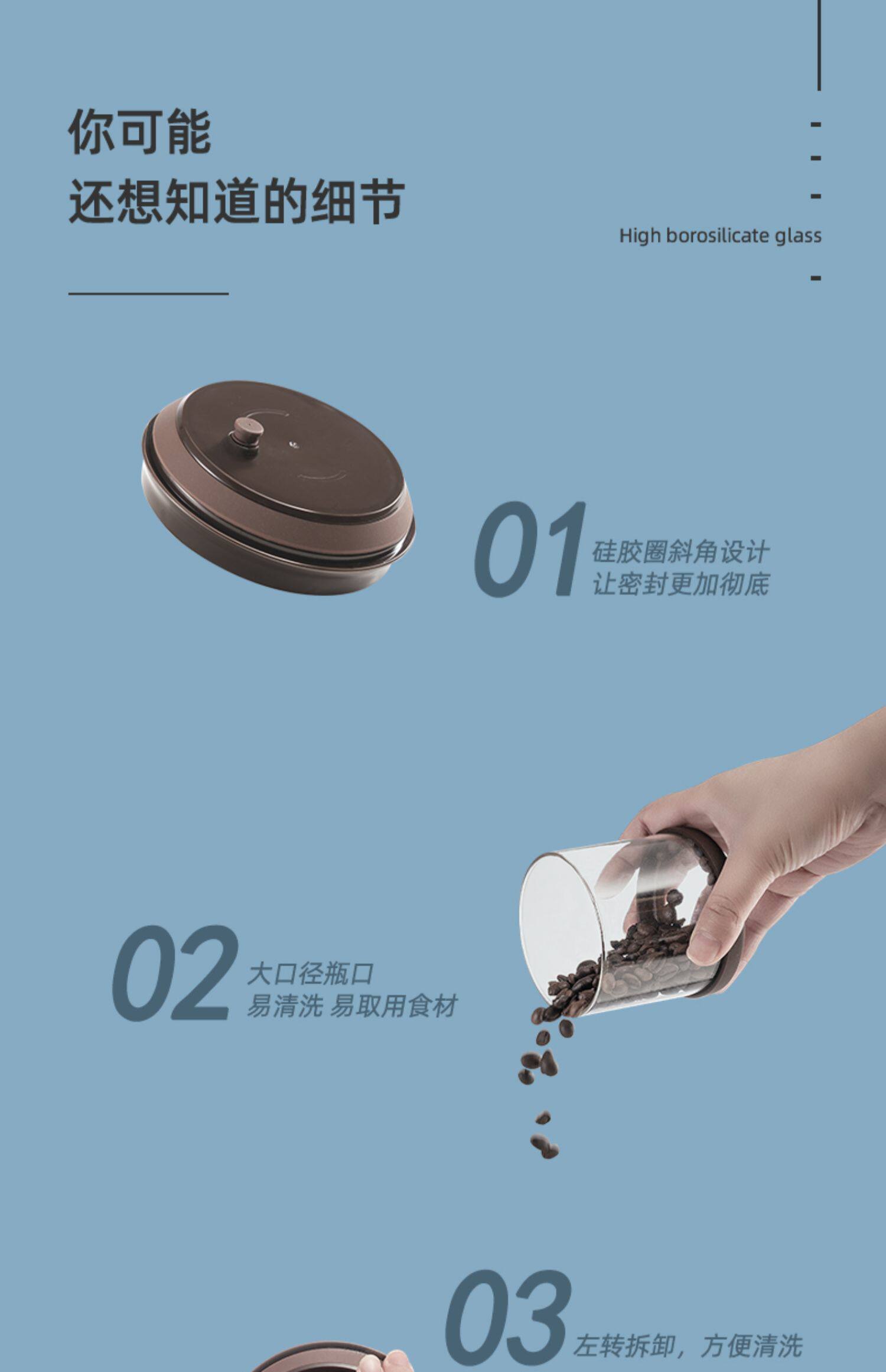 你可能
还想知道的细节

High borosilicate glass

01 硅胶圈斜角设计
让密封更加彻底

02 大口径瓶口
易清洗 易取用食材

03 左转拆卸，方便清洗