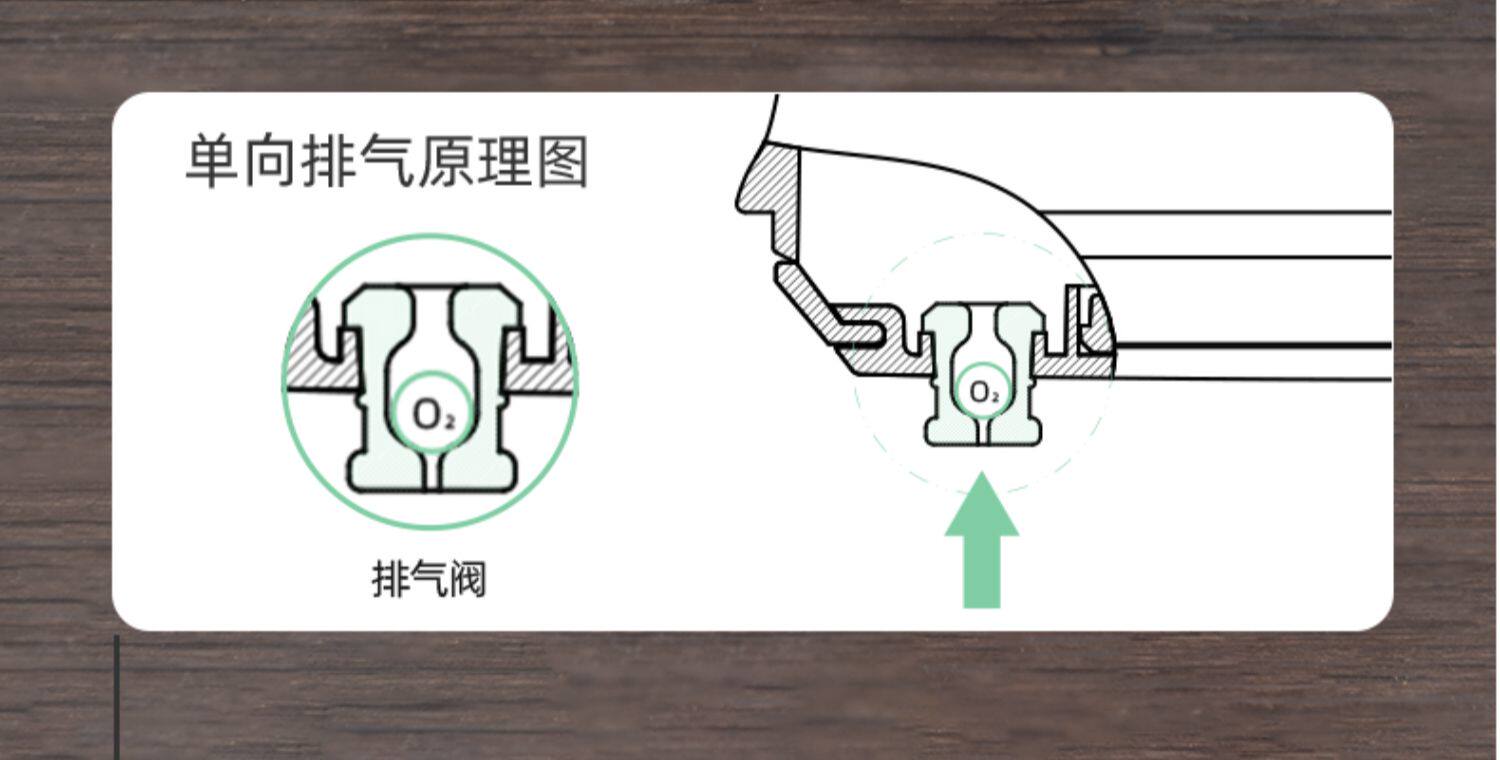 单向排气原理图

$O_2$

排气阀

$O_2$