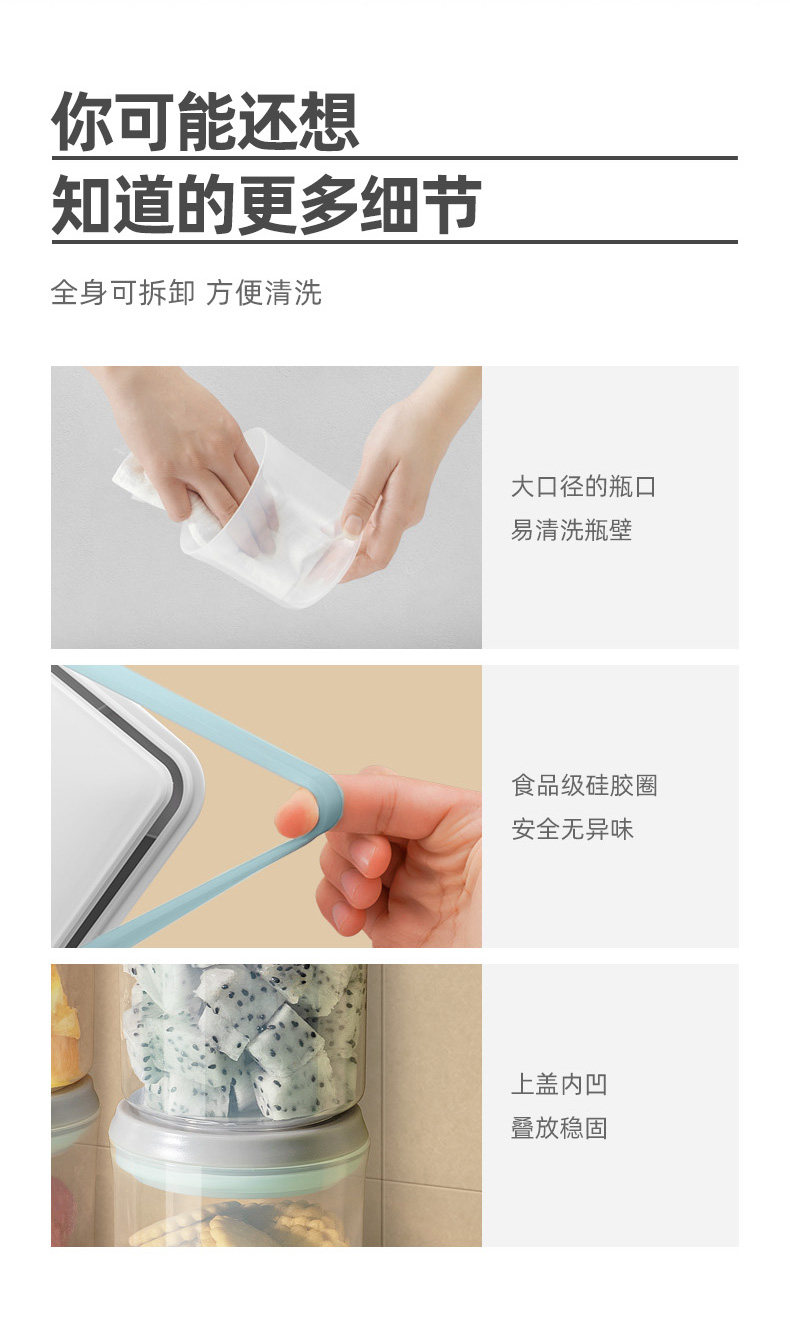 你可能还想
知道的更多细节

全身可拆卸 方便清洗

大口径的瓶口
易清洗瓶壁

食品级硅胶圈
安全无异味

上盖内凹
叠放稳固