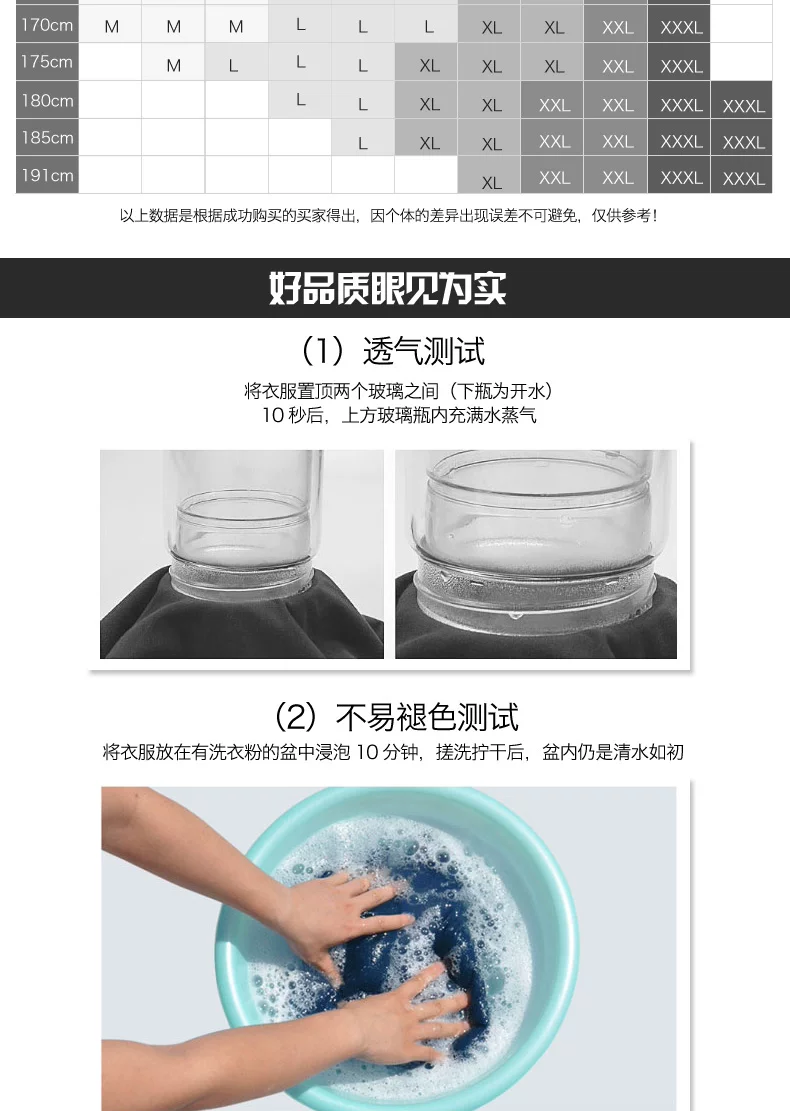 | 170cm | M | M | M | L | L | L | XL | XL | XXL | XXXL | |
|---|---|---|---|---|---|---|---|---|---|---|---|
| 175cm | | M | L | L | L | XL | XL | XL | XXL | XXXL | |
| 180cm | | | | L | L | XL | XL | XXL | XXL | XXXL | XXXL |
| 185cm | | | | | L | XL | XL | XXL | XXL | XXXL | XXXL |
| 191cm | | | | | | | XL | XXL | XXL | XXXL | XXXL |

以上数据是根据成功购买的买家得出，因个体的差异出现误差不可避免，仅供参考！

好品质眼见为实

（1）透气测试

将衣服置顶两个玻璃之间（下瓶为开水）
10 秒后，上方玻璃瓶内充满水蒸气

（2）不易褪色测试

将衣服放在有洗衣粉的盆中浸泡 10 分钟，搓洗拧干后，盆内仍是清水如初