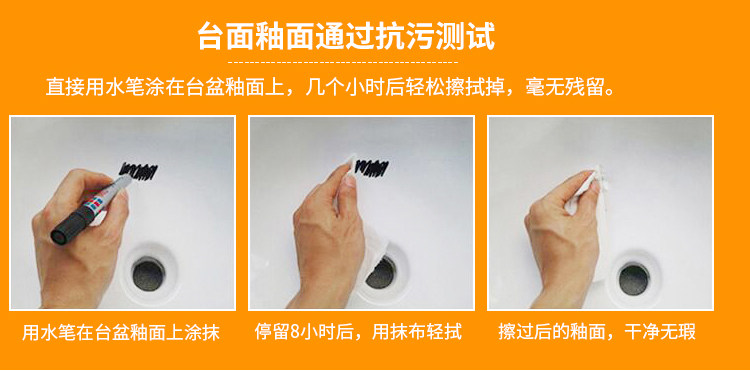 台面釉面通过抗污测试

直接用水笔涂在台盆釉面上，几个小时后轻松擦拭掉，毫无残留。

用水笔在台盆釉面上涂抹

停留8小时后，用抹布轻拭

擦过后的釉面，干净无瑕