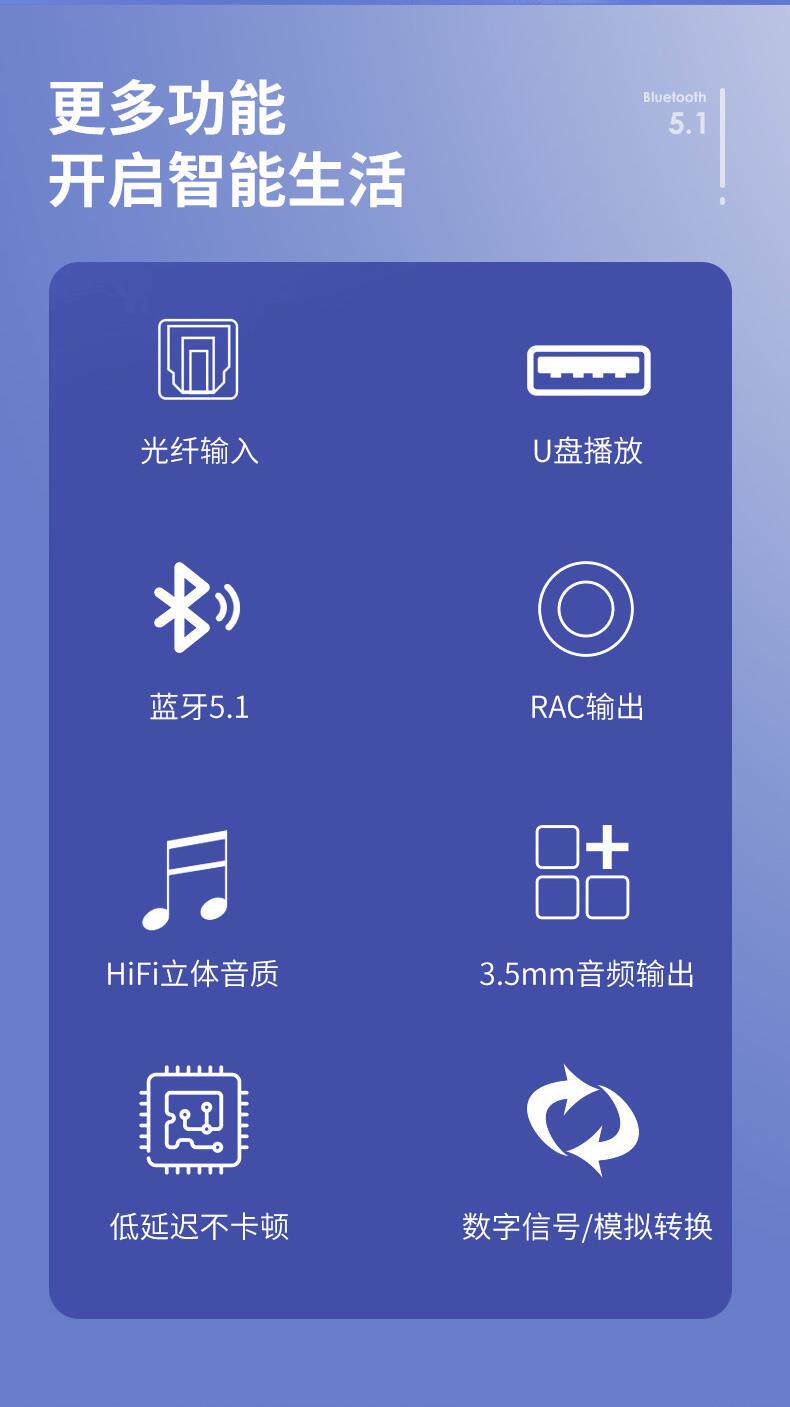 更多功能
开启智能生活

Bluetooth
5.1

光纤输入

U盘播放

蓝牙5.1

RAC输出

HiFi立体音质

3.5mm音频输出

低延迟不卡顿

数字信号/模拟转换