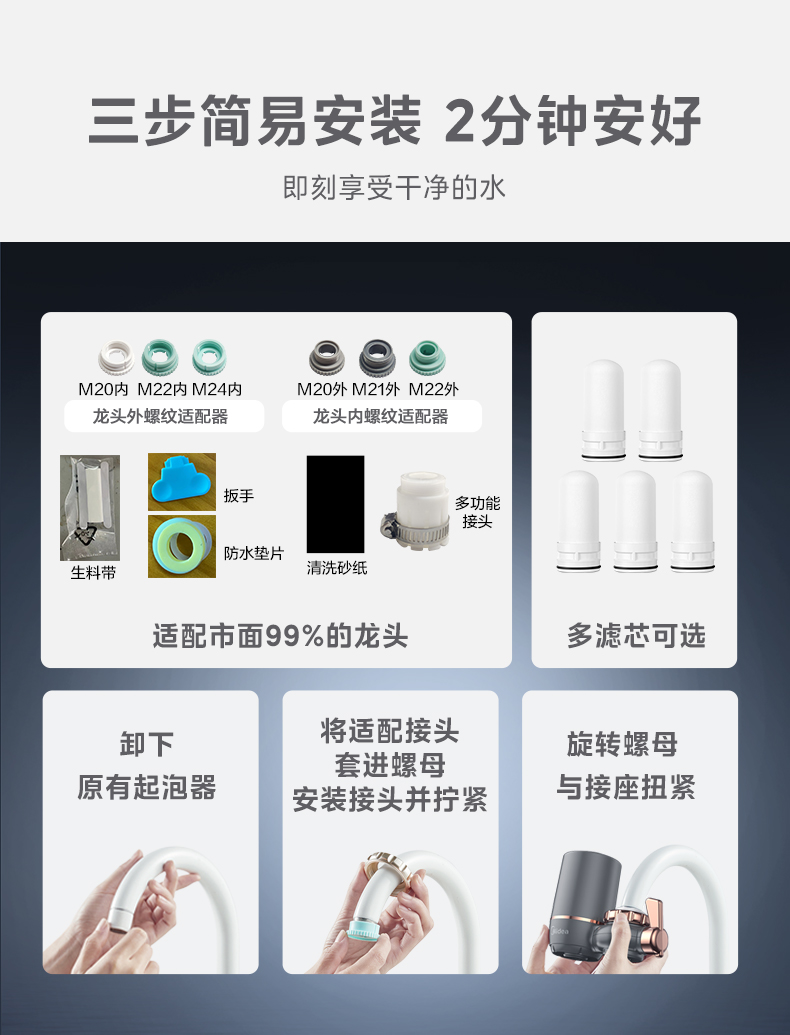 三步简易安装 2分钟安好

即刻享受干净的水

M20内 M22内 M24内
龙头外螺纹适配器

M20外 M21外 M22外
龙头内螺纹适配器

生料带

扳手

防水垫片

清洗砂纸

多功能接头

适配市面99%的龙头

多滤芯可选

卸下
原有起泡器

将适配接头
套进螺母
安装接头并拧紧

旋转螺母
与接座扭紧

Midea