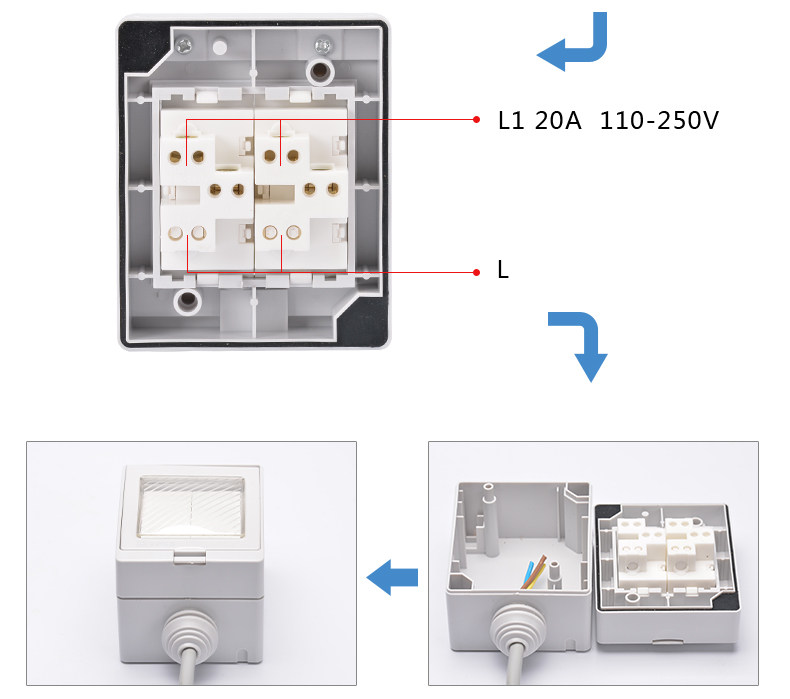 L1 20A  110-250V

L