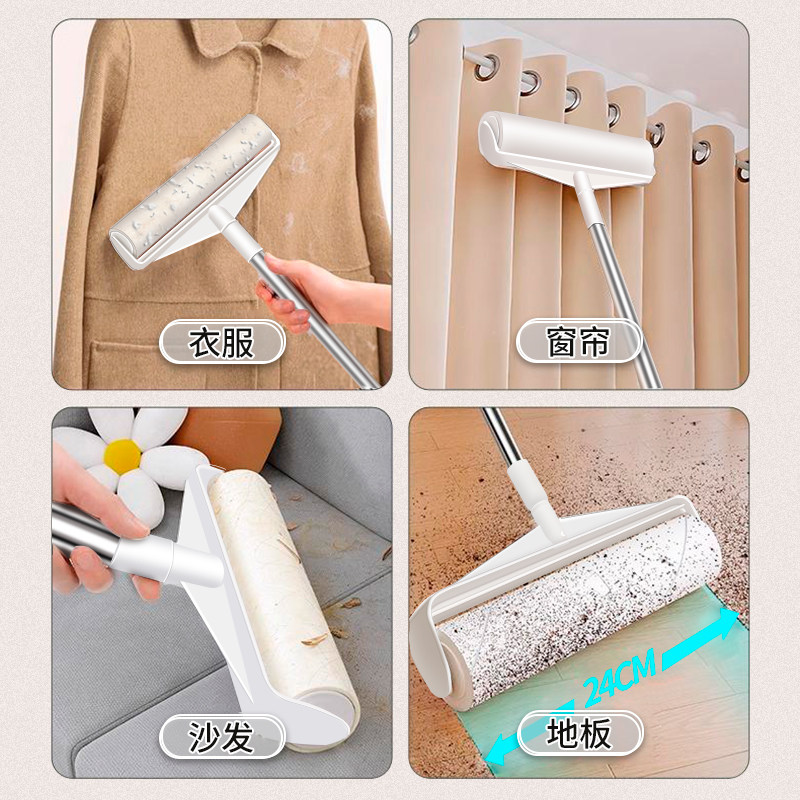 衣服

窗帘

沙发

24CM

地板