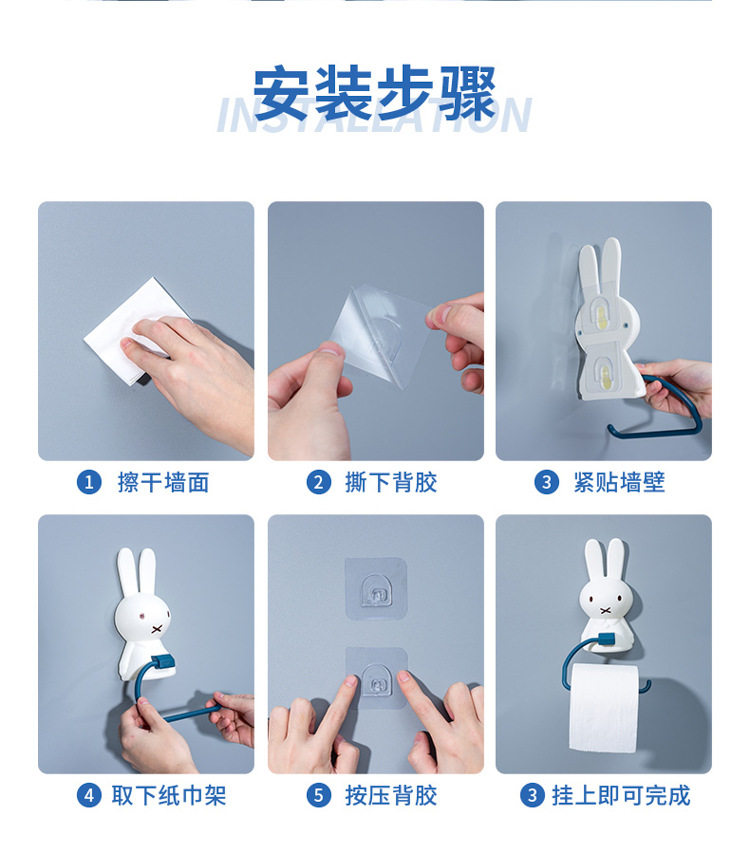 安装步骤
INSTALLATION

1 擦干墙面

2 撕下背胶

3 紧贴墙壁

4 取下纸巾架

5 按压背胶

3 挂上即可完成