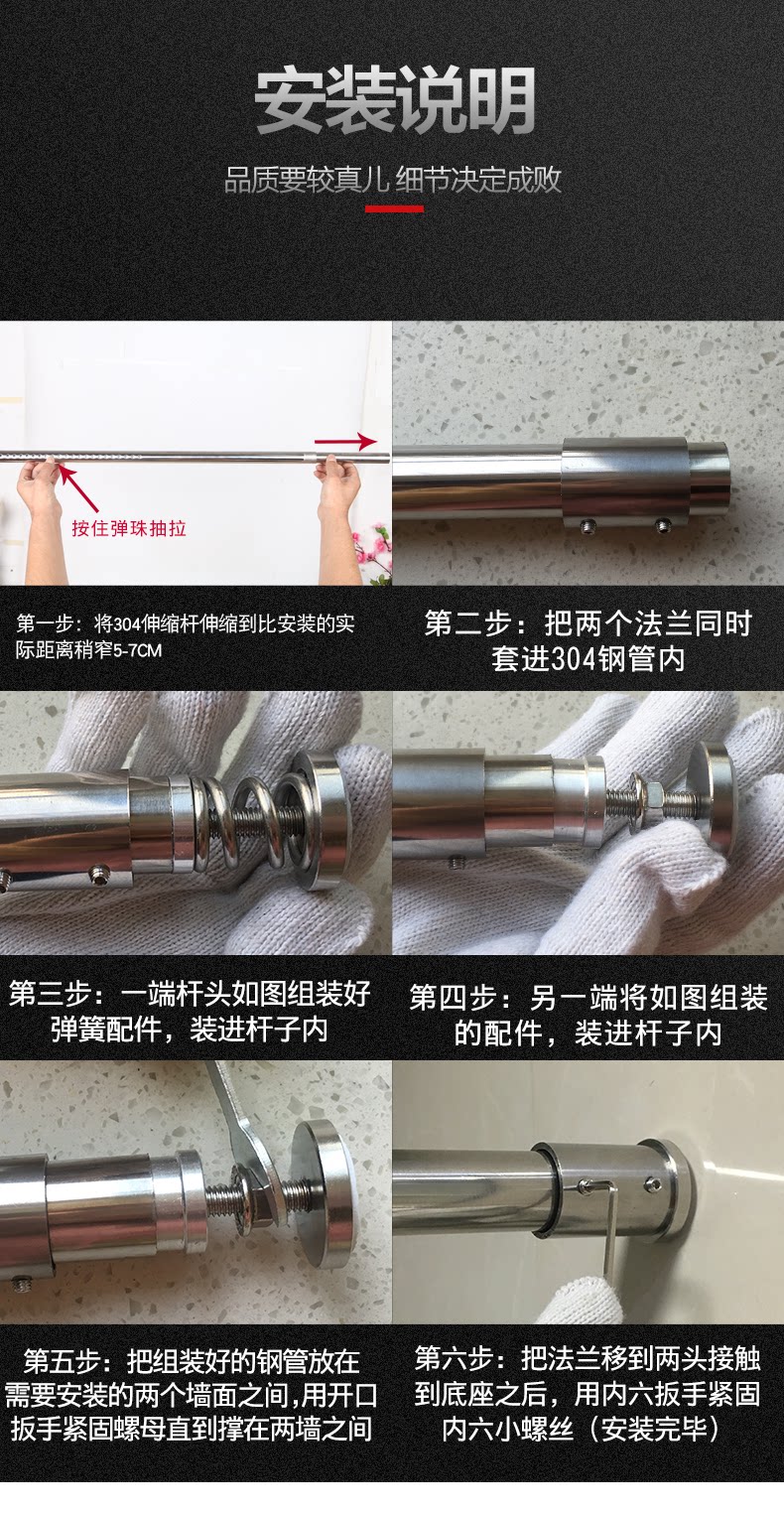 安装说明

品质要较真儿 细节决定成败

按住弹珠抽拉

第一步：将304伸缩杆伸缩到比安装的实际距离稍窄5-7CM

第二步：把两个法兰同时套进304钢管内

第三步：一端杆头如图组装好弹簧配件，装进杆子内

第四步：另一端将如图组装的配件，装进杆子内

第五步：把组装好的钢管放在需要安装的两个墙面之间,用开口扳手紧固螺母直到撑在两墙之间

第六步：把法兰移到两头接触到底座之后，用内六扳手紧固内六小螺丝（安装完毕）