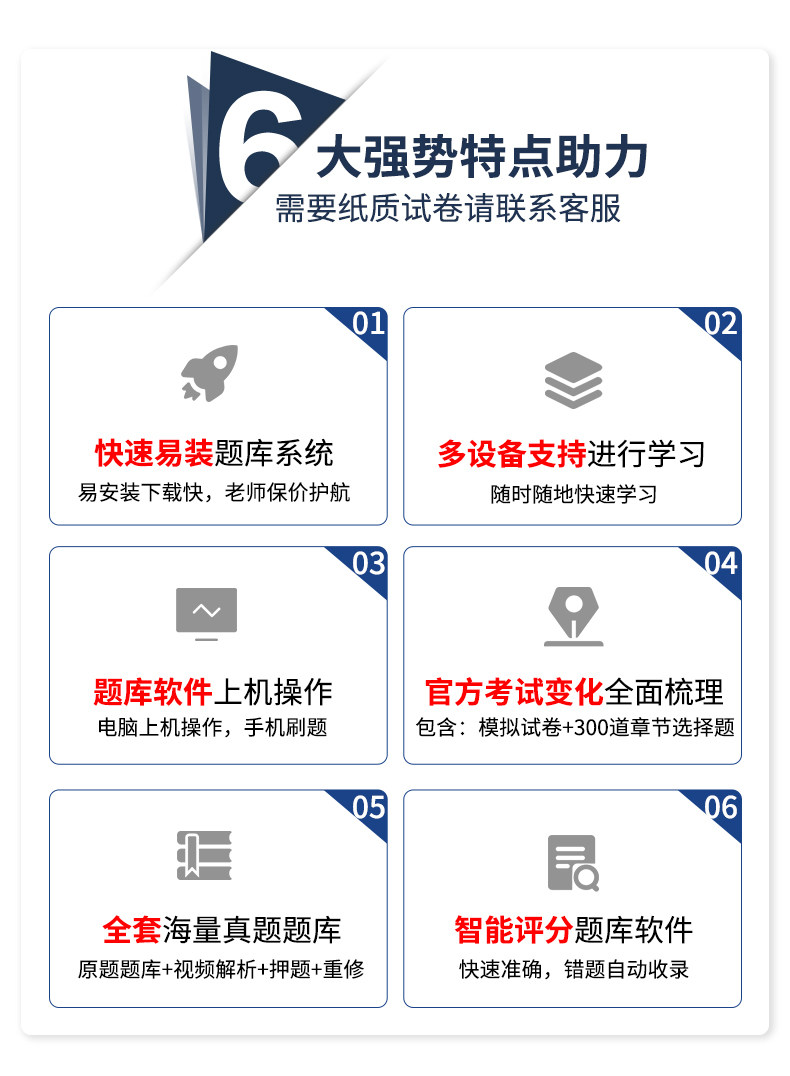 6大强势特点助力
需要纸质试卷请联系客服

01
快速易装题库系统
易安装下载快，老师保价护航

02
多设备支持进行学习
随时随地快速学习

03
题库软件上机操作
电脑上机操作，手机刷题

04
官方考试变化全面梳理
包含：模拟试卷+300道章节选择题

05
全套海量真题题库
原题题库+视频解析+押题+重修

06
智能评分题库软件
快速准确，错题自动收录