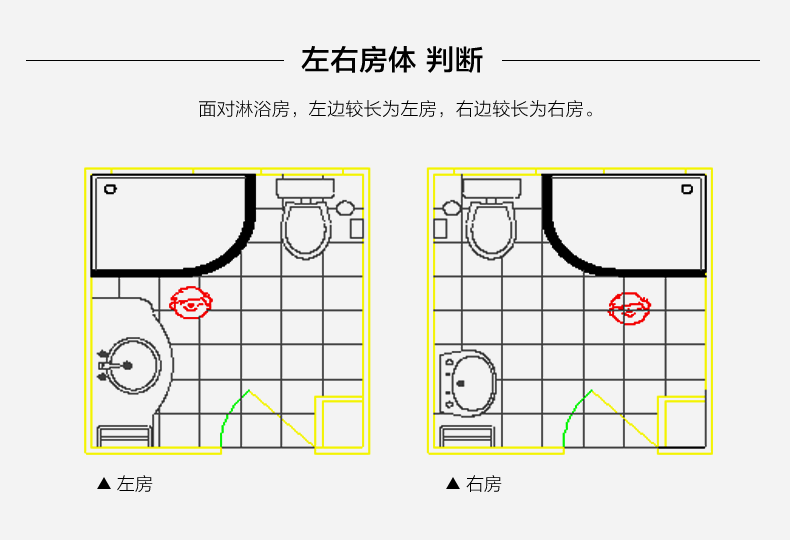 左右房体 判断

面对淋浴房，左边较长为左房，右边较长为右房。

▲ 左房

▲ 右房