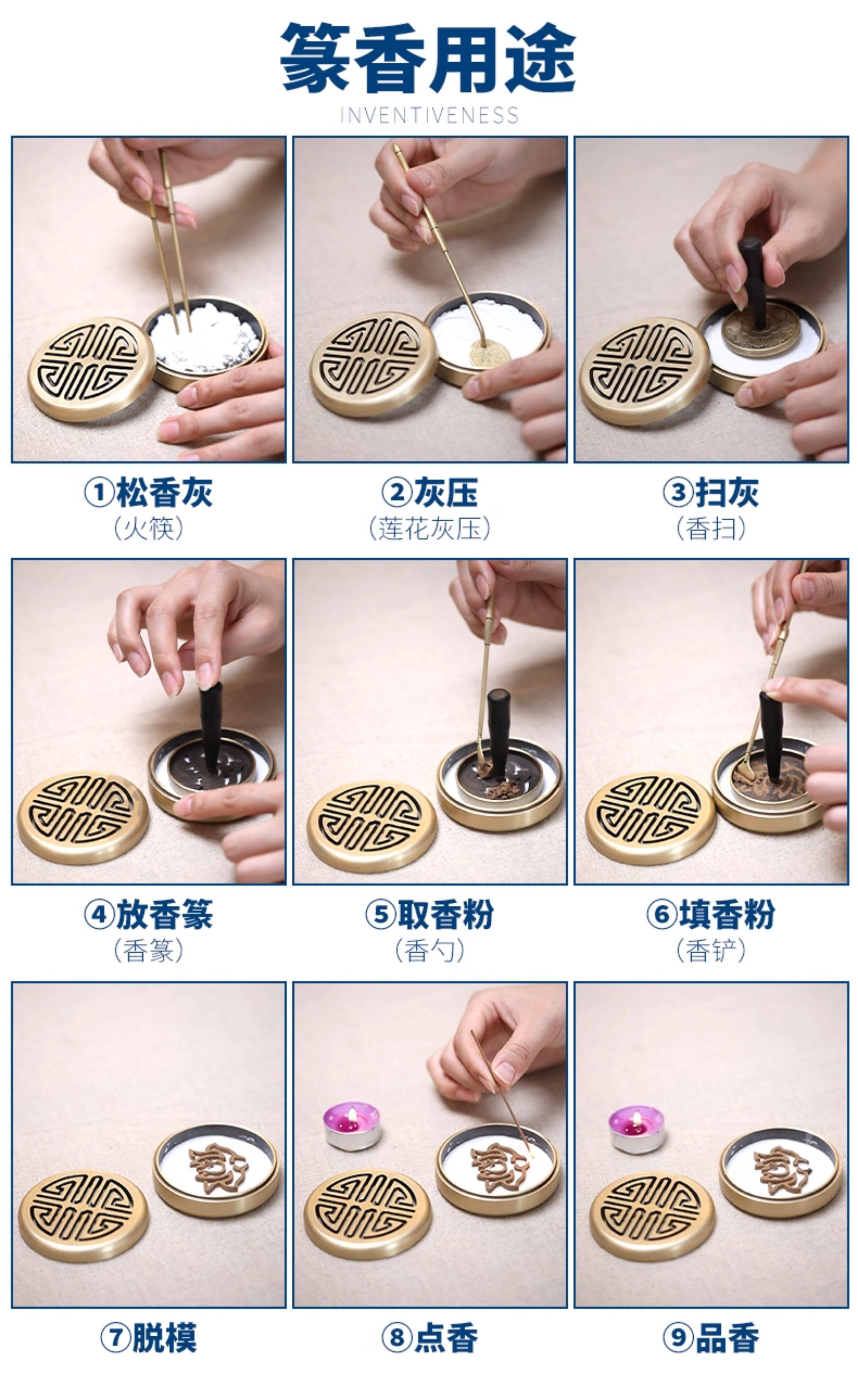 篆香用途

INVENTIVENESS

①松香灰
(火筷)

②灰压
(莲花灰压)

③扫灰
(香扫)

④放香篆
(香篆)

⑤取香粉
(香勺)

⑥填香粉
(香铲)

⑦脱模

⑧点香

⑨品香