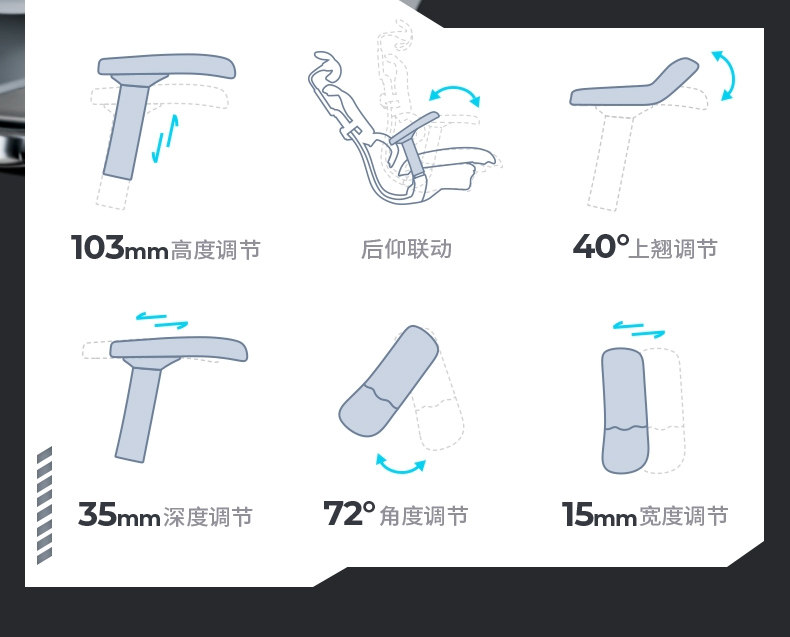 103mm高度调节

后仰联动

40°上翘调节

35mm深度调节

72°角度调节

15mm宽度调节