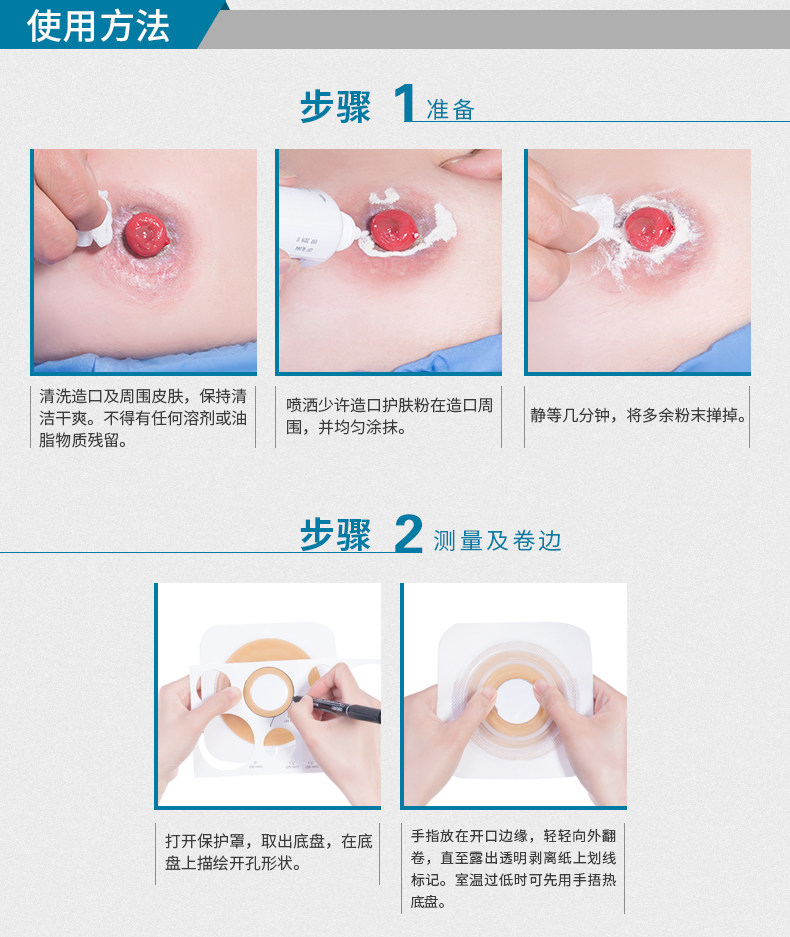 使用方法

步骤 1 准备

清洗造口及周围皮肤，保持清洁干爽。不得有任何溶剂或油脂物质残留。

喷洒少许造口护肤粉在造口周围，并均匀涂抹。

静等几分钟，将多余粉末掸掉。

步骤 2 测量及卷边

打开保护罩，取出底盘，在底盘上描绘开孔形状。

手指放在开口边缘，轻轻向外翻卷，直至露出透明剥离纸上划线标记。室温过低时可先用手捂热底盘。