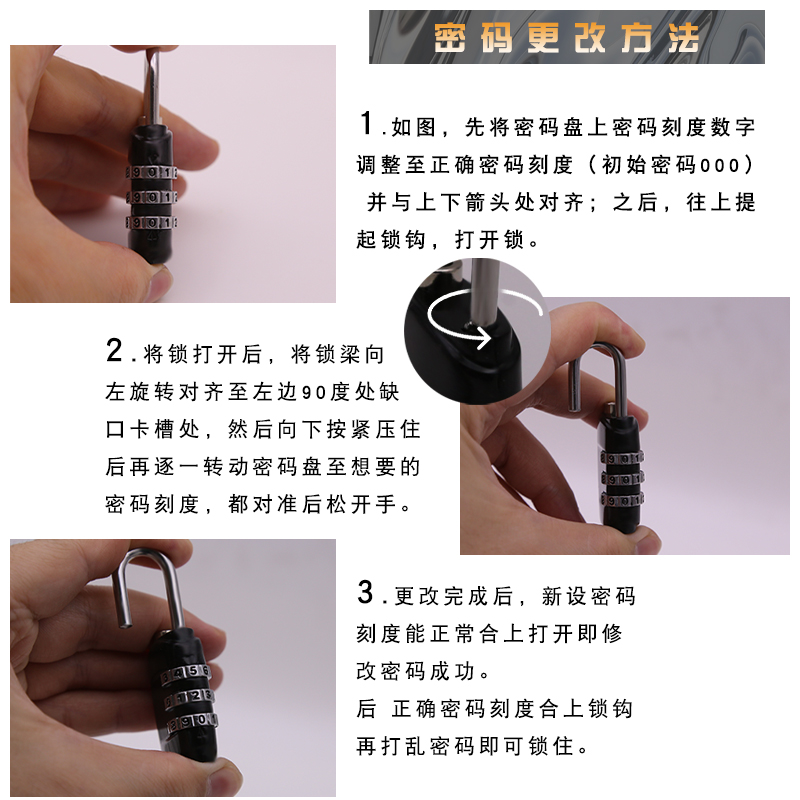 密码更改方法

1.如图，先将密码盘上密码刻度数字调整至正确密码刻度（初始密码000）并与上下箭头处对齐；之后，往上提起锁钩，打开锁。

2.将锁打开后，将锁梁向左旋转对齐至左边90度处缺口卡槽处，然后向下按紧压住后再逐一转动密码盘至想要的密码刻度，都对准后松开手。

3.更改完成后，新设密码刻度能正常合上打开即修改密码成功。
后 正确密码刻度合上锁钩再打乱密码即可锁住。