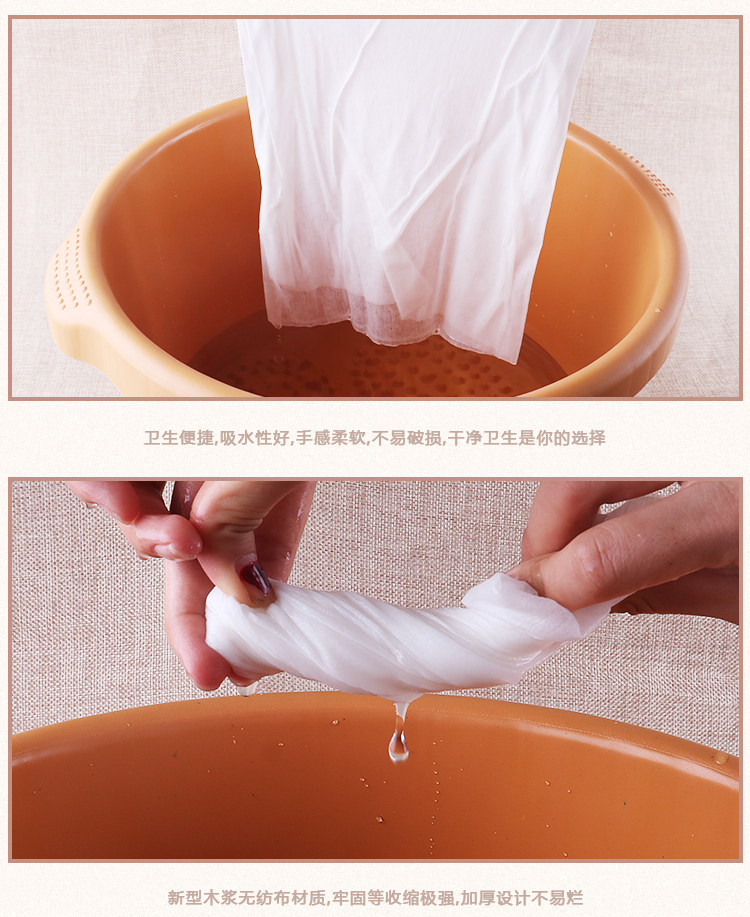 卫生便捷,吸水性好,手感柔软,不易破损,干净卫生是你的选择

新型木浆无纺布材质,牢固等收缩极强,加厚设计不易烂