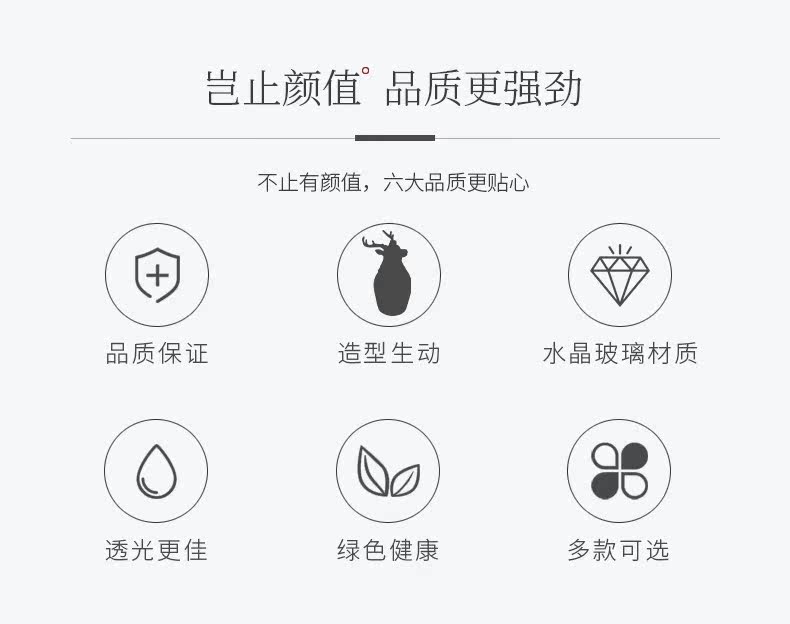 岂止颜值° 品质更强劲

不止有颜值，六大品质更贴心

品质保证

造型生动

水晶玻璃材质

透光更佳

绿色健康

多款可选