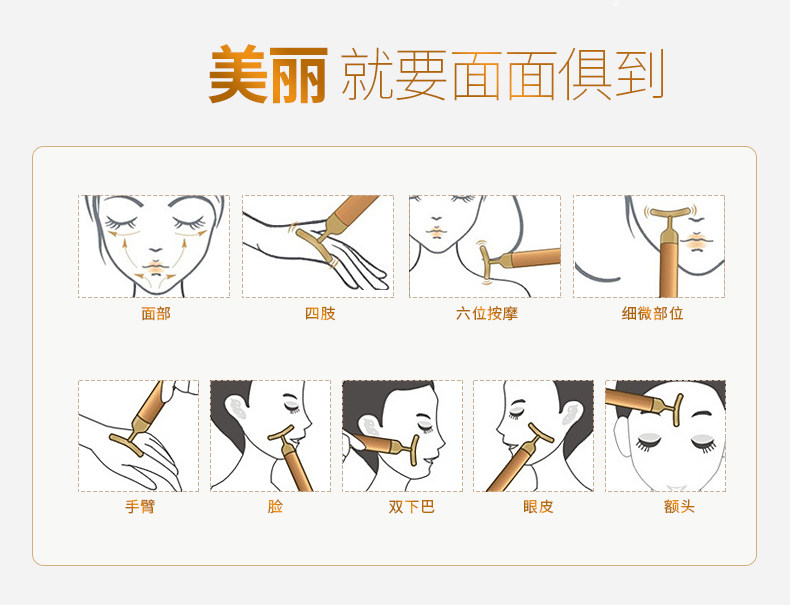 美丽 就要面面俱到

面部

四肢

六位按摩

细微部位

手臂

脸

双下巴

眼皮

额头