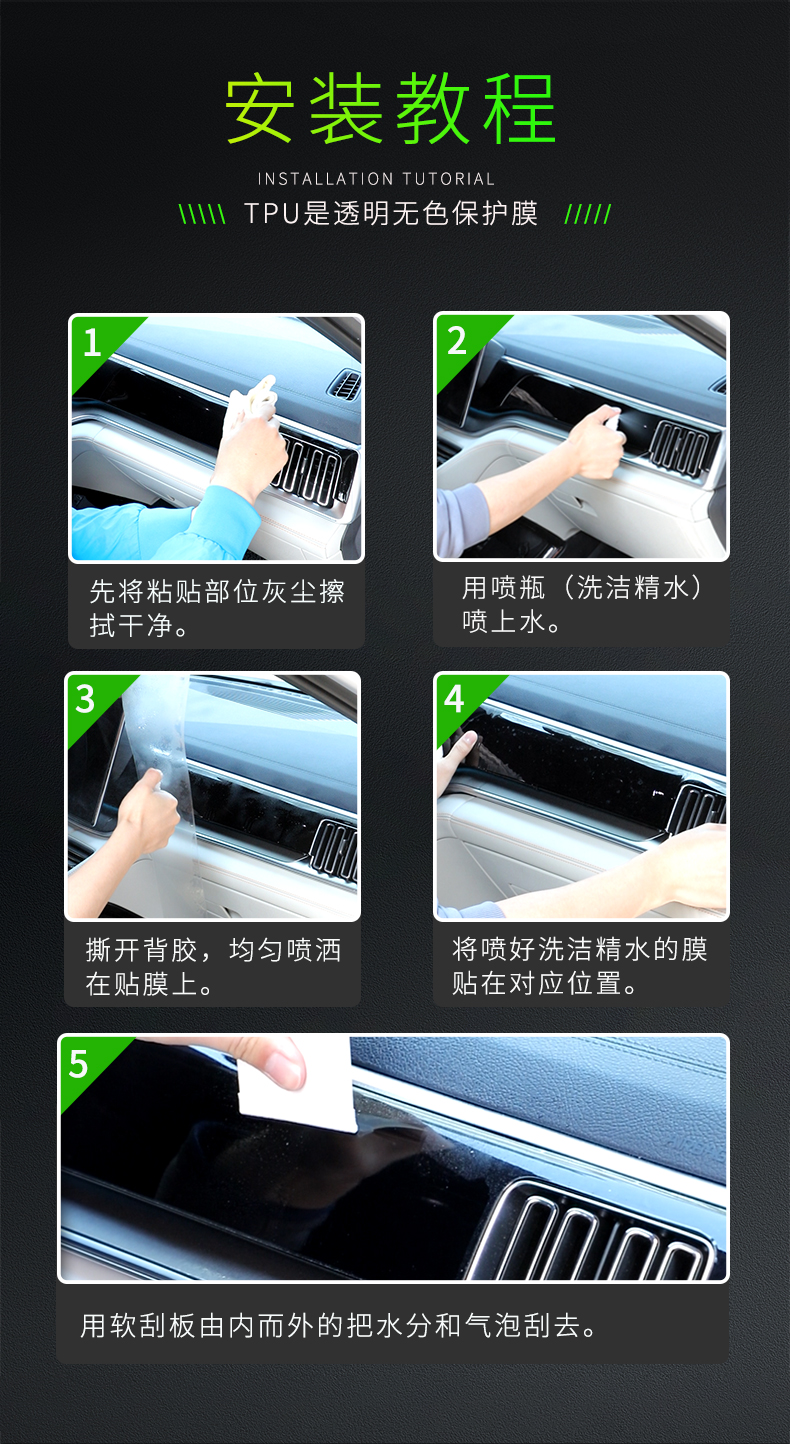 安装教程

INSTALLATION TUTORIAL

\\\\\ TPU是透明无色保护膜 /////

1

先将粘贴部位灰尘擦拭干净。

2

用喷瓶（洗洁精水）喷上水。

3

撕开背胶，均匀喷洒在贴膜上。

4

将喷好洗洁精水的膜贴在对应位置。

5

用软刮板由内而外的把水分和气泡刮去。