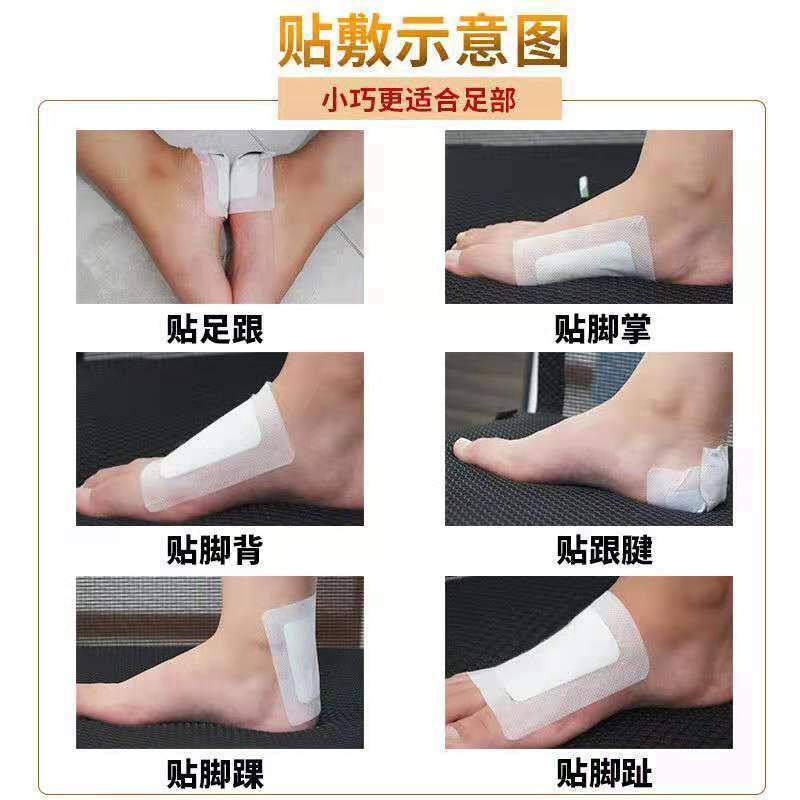 贴敷示意图

小巧更适合足部

贴足跟

贴脚掌

贴脚背

贴跟腱

贴脚踝

贴脚趾