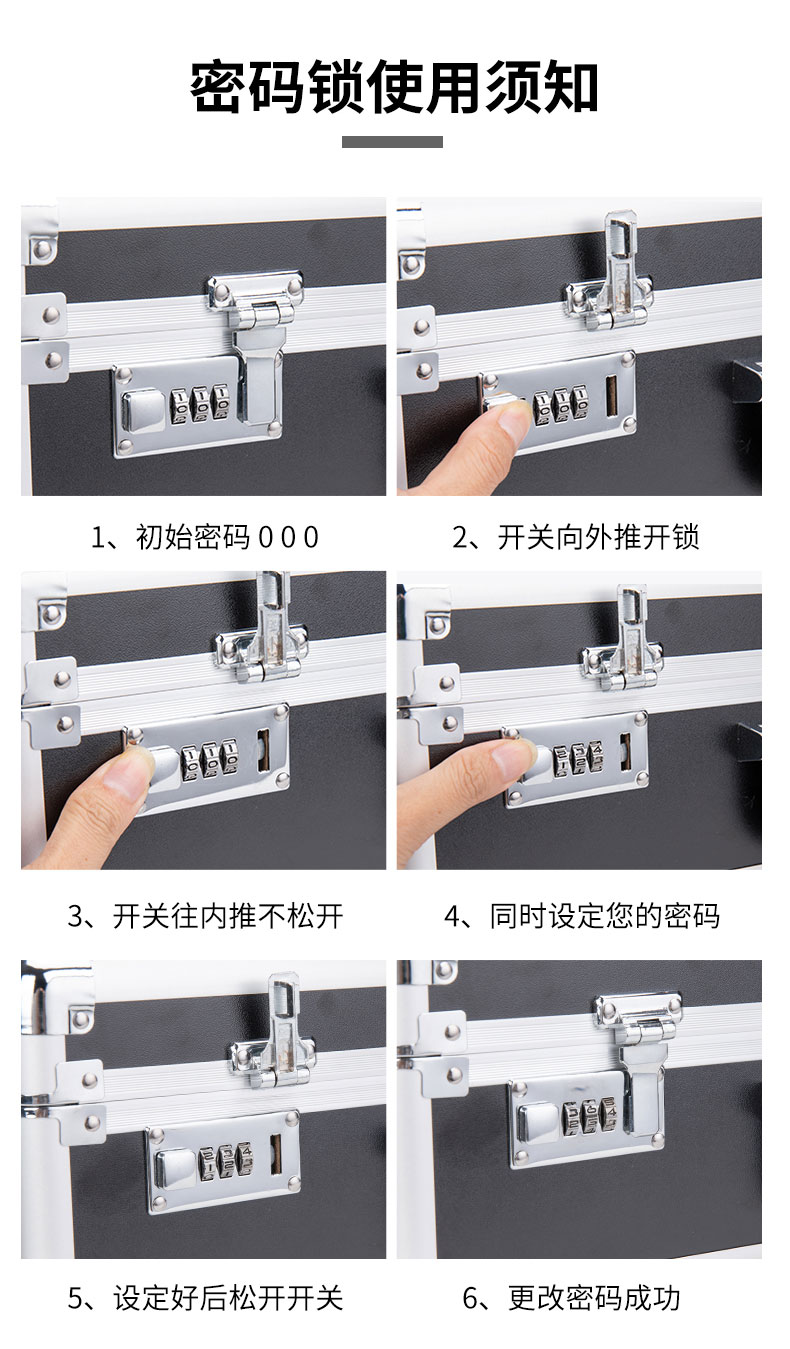 密码锁使用须知

1、初始密码 0 0 0

2、开关向外推开锁

3、开关往内推不松开

4、同时设定您的密码

5、设定好后松开开关

6、更改密码成功