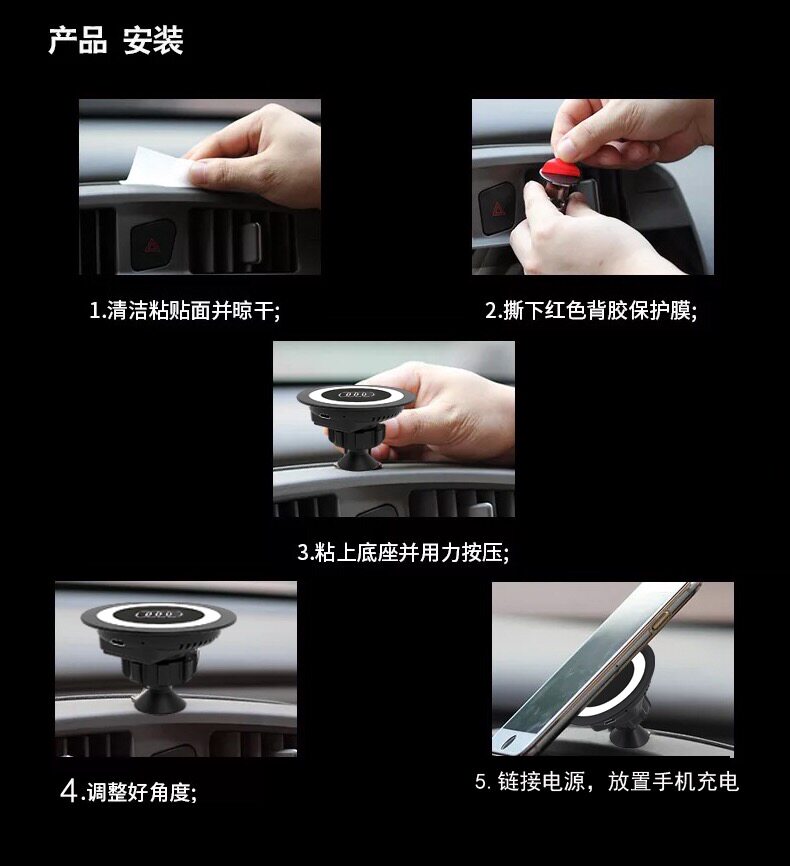 产品 安装

1.清洁粘贴面并晾干;

2.撕下红色背胶保护膜;

3.粘上底座并用力按压;

4.调整好角度;

5. 链接电源，放置手机充电