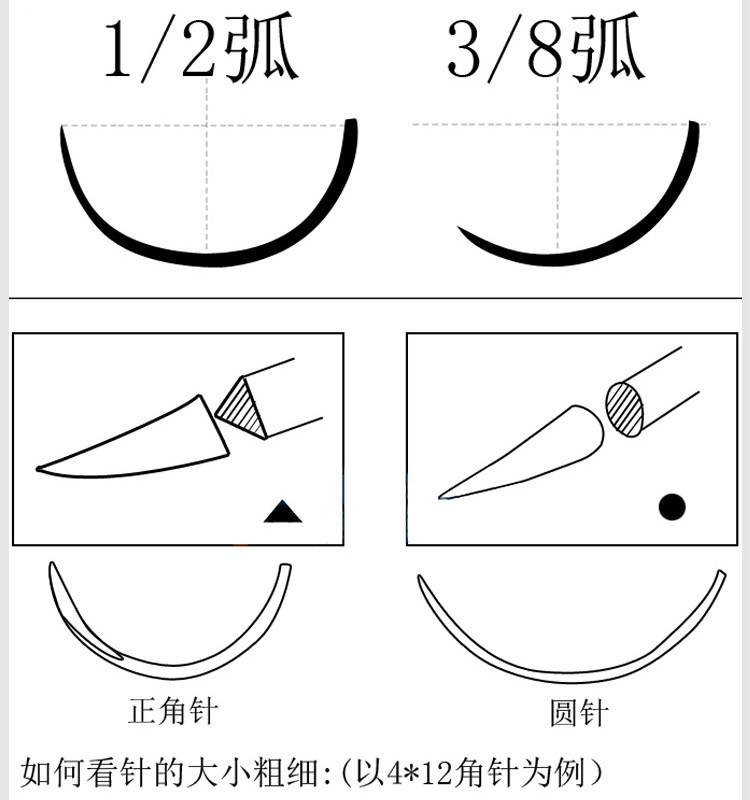 1/2弧

3/8弧

正角针

圆针

如何看针的大小粗细:(以4*12角针为例)