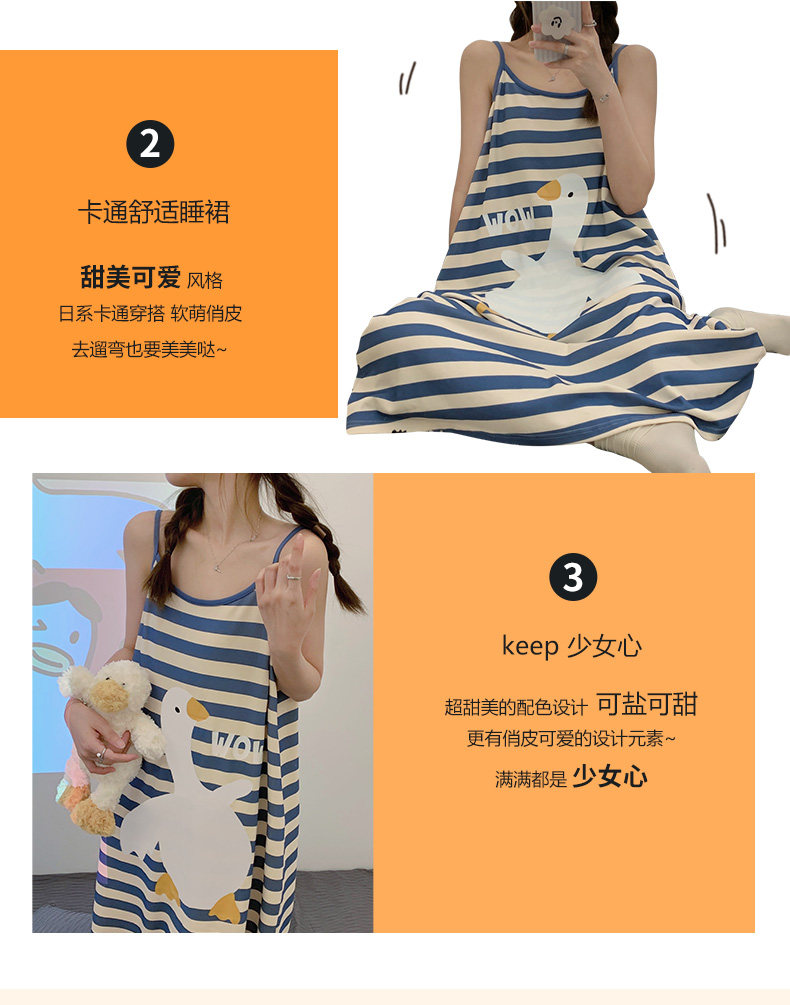 2

卡通舒适睡裙

甜美可爱 风格
日系卡通穿搭 软萌俏皮
去遛弯也要美美哒~

WOW

3

keep 少女心

超甜美的配色设计 可盐可甜
更有俏皮可爱的设计元素~
满满都是 少女心

WOW