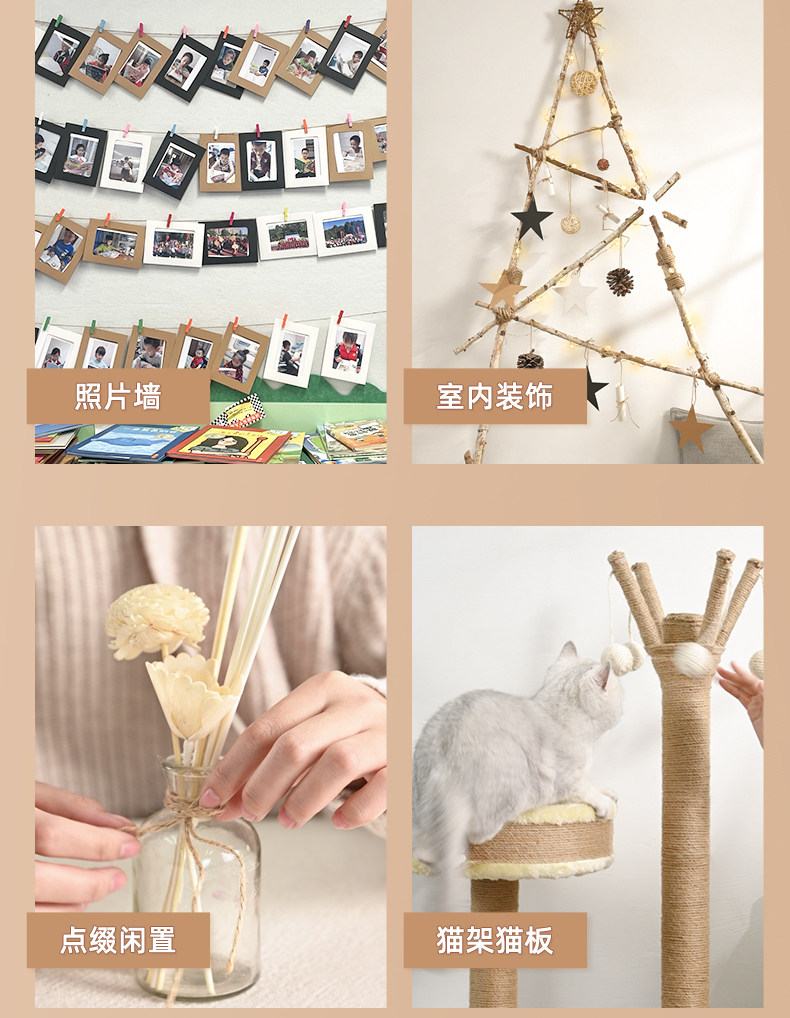 照片墙

室内装饰

点缀闲置

猫架猫板