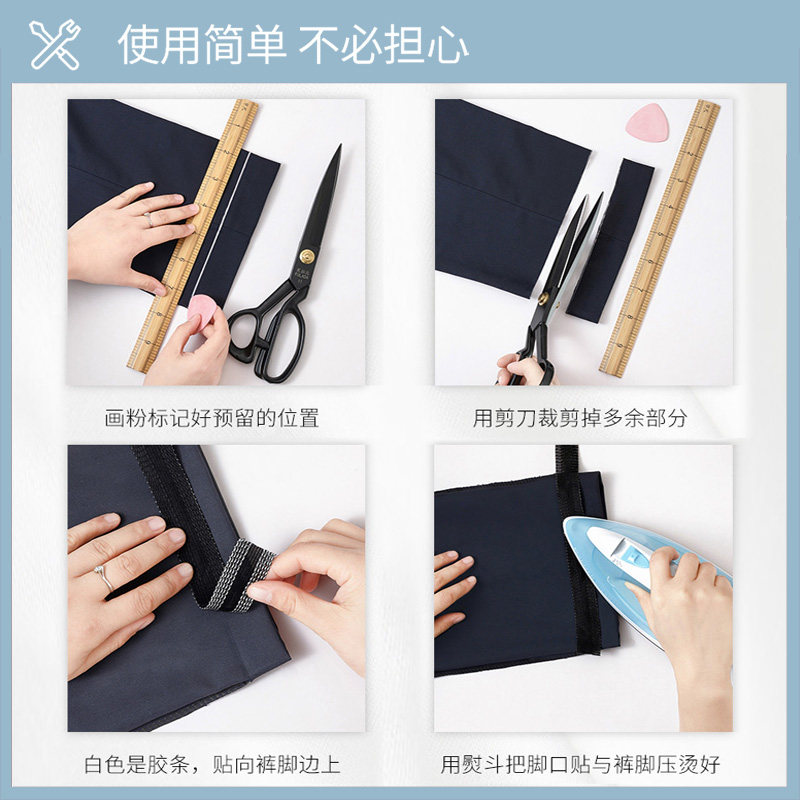 使用简单 不必担心

画粉标记好预留的位置

用剪刀裁剪掉多余部分

白色是胶条，贴向裤脚边上

用熨斗把脚口贴与裤脚压烫好